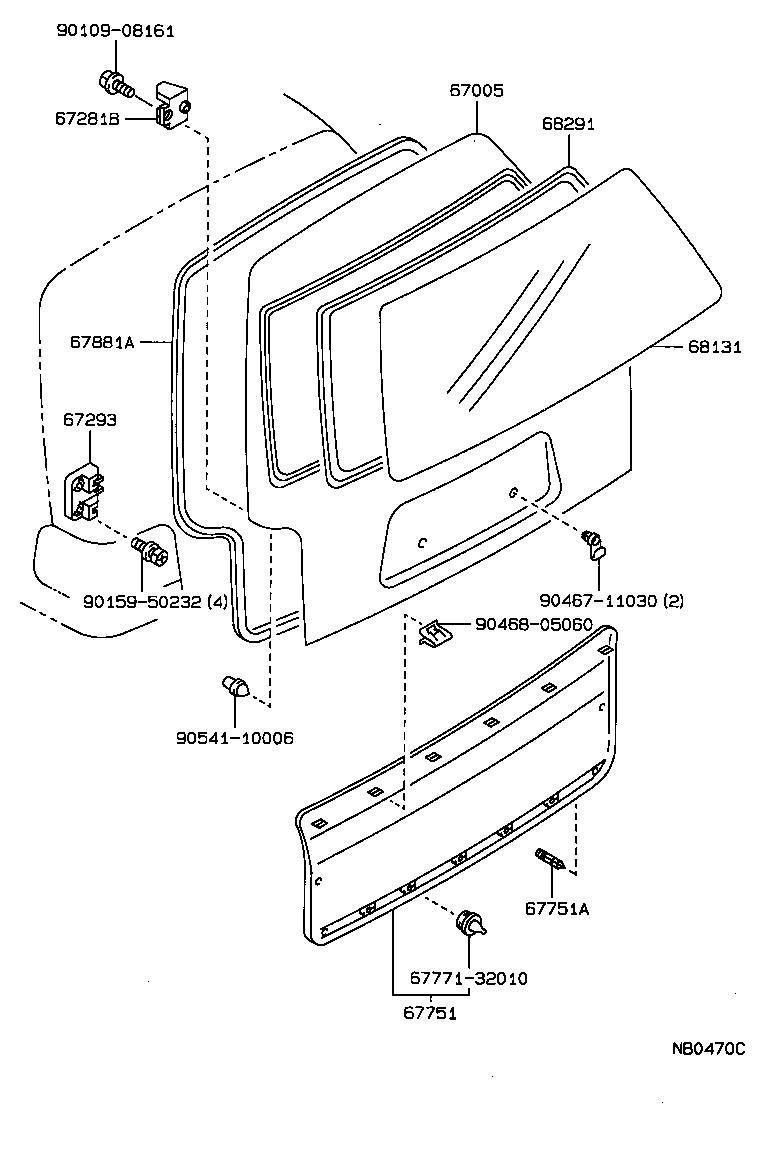 90109-08161

67281B

67005

68291

67881A

68131

67293

90159-50232 (4)

90467-11030 (2)

90468-05060

90541-10006

67751A

67771-32010

67751

NB0470C