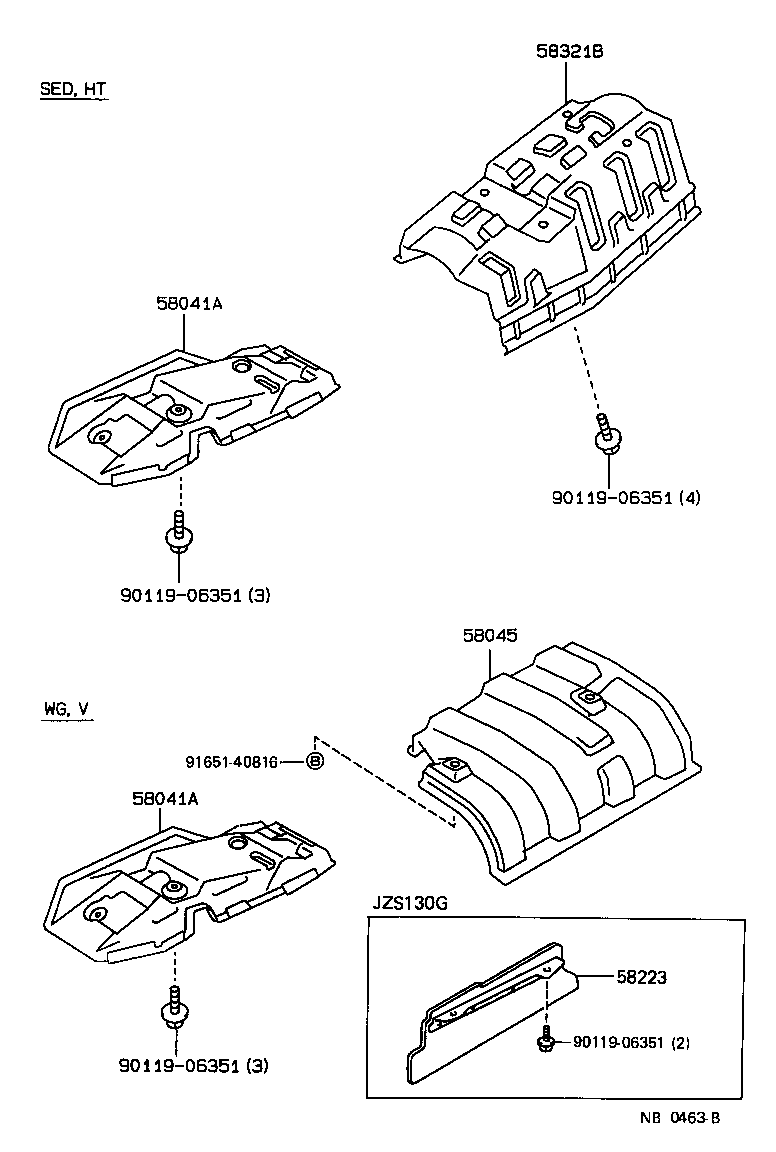 SED, HT

58321B

58041A

90119-06351 (4)

90119-06351 (3)

58045

WG, V

91651-40816 B

58041A

JZS130G

58223

90119-06351 (2)

90119-06351 (3)

NB 0463-B