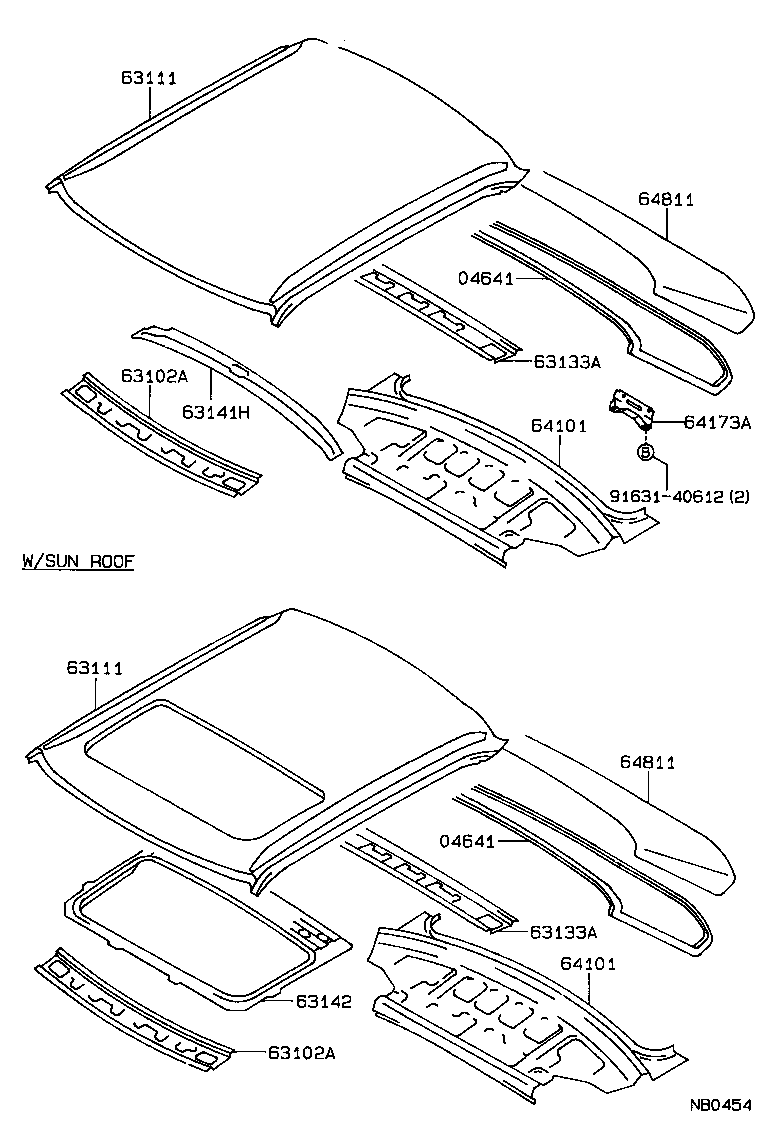 63111
64811
04641
63133A
63102A
63141H
64101
64173A
B
91631-40612 (2)

W/SUN ROOF

63111
64811
04641
63133A
64101
63142
63102A

NB0454