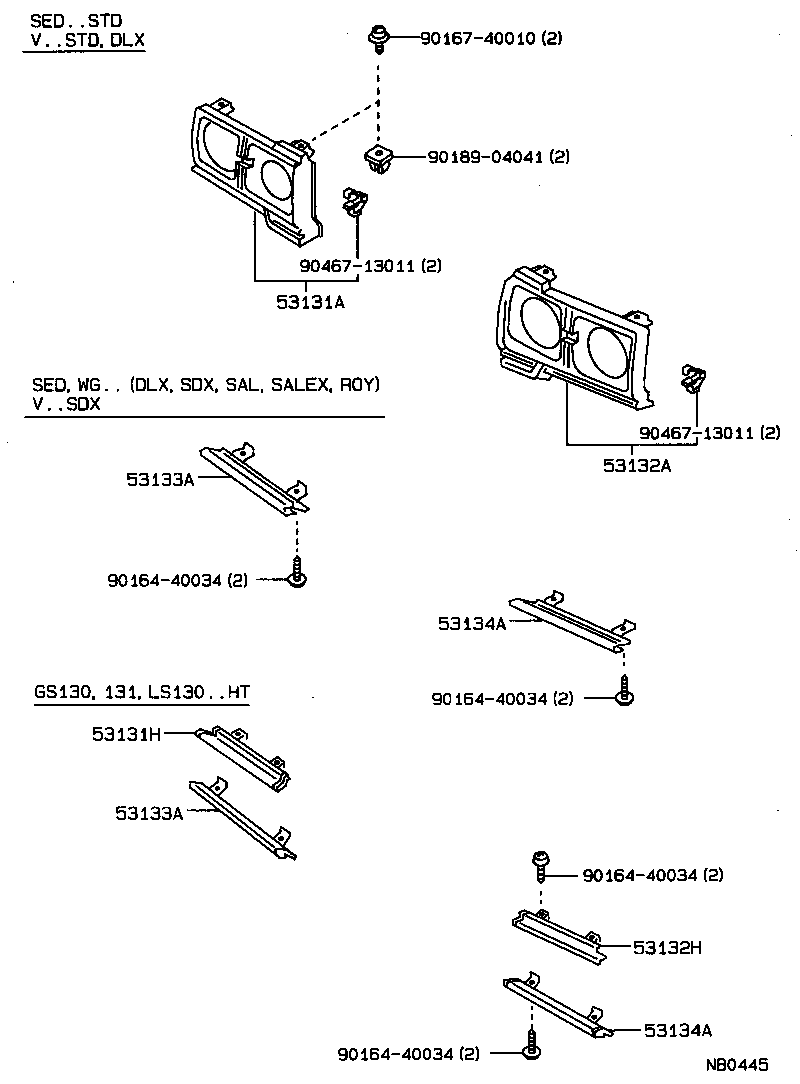 SED..STD
V..STD, DLX

90167-40010 (2)

90189-04041 (2)

90467-13011 (2)

53131A

SED, WG.. (DLX, SDX, SAL, SALEX, ROY)
V..SDX

90467-13011 (2)

53132A

53133A

90164-40034 (2)

53134A

90164-40034 (2)

GS130, 131, LS130..HT

53131H

53133A

90164-40034 (2)

53132H

53134A

90164-40034 (2)

NB0445