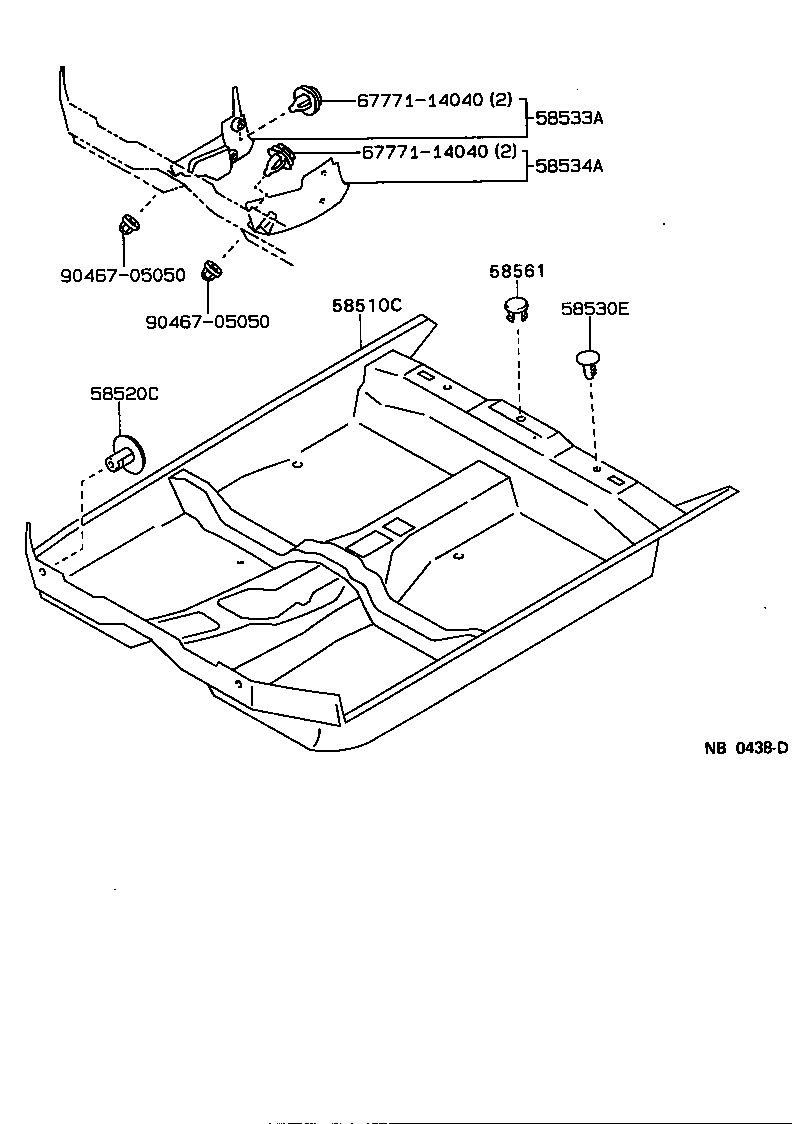 67771-14040 (2)
58533A
67771-14040 (2)
58534A
90467-05050
90467-05050
58561
58510C
58530E
58520C
NB 0438-D