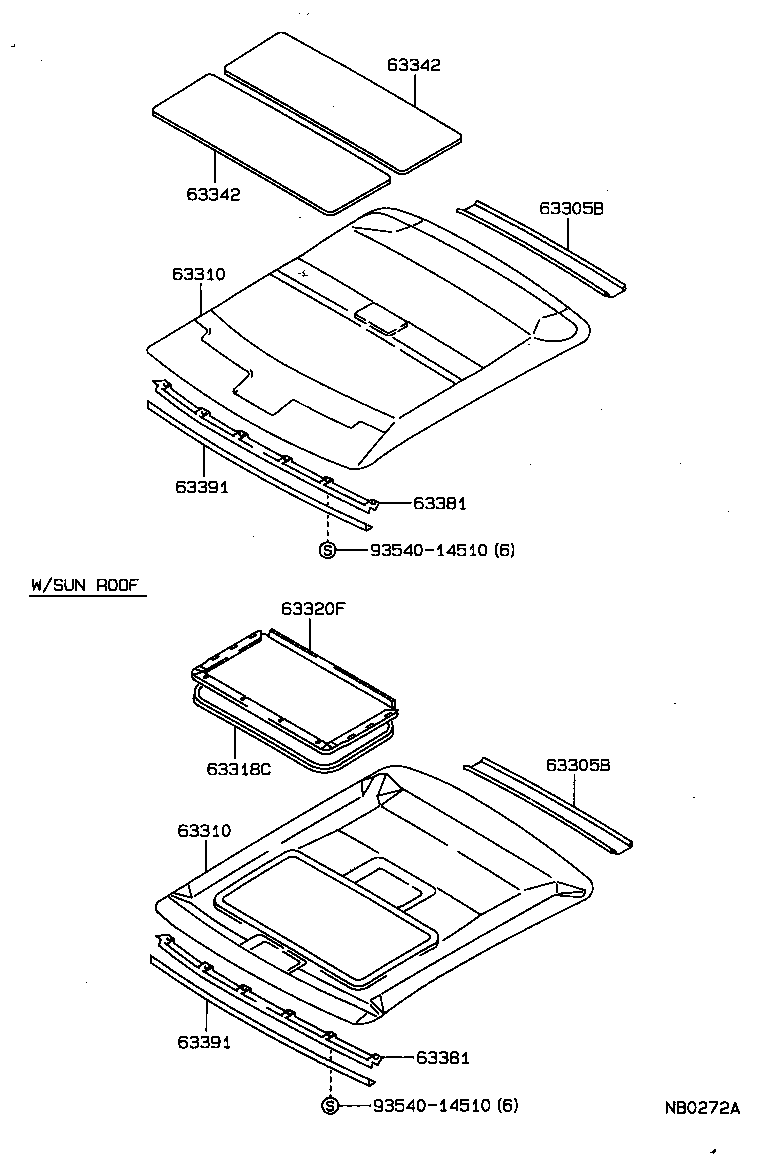 63342

63342

63305B

63310

63391

63381

S 93540-14510 (6)

W/SUN ROOF

63320F

63318C

63305B

63310

63391

63381

S 93540-14510 (6)

NB0272A