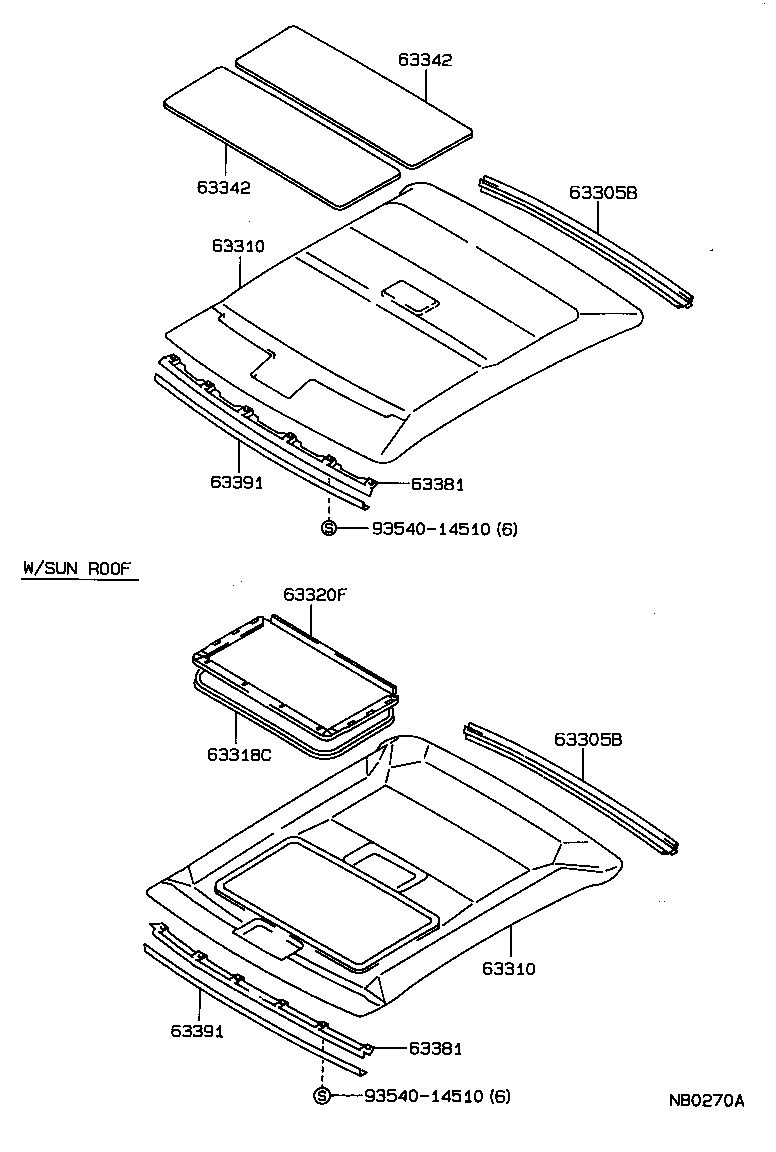 63342

63342

63305B

63310

63391

63381

S 93540-14510 (6)

W/SUN ROOF

63320F

63318C

63305B

63310

63391

63381

S 93540-14510 (6)

NB0270A