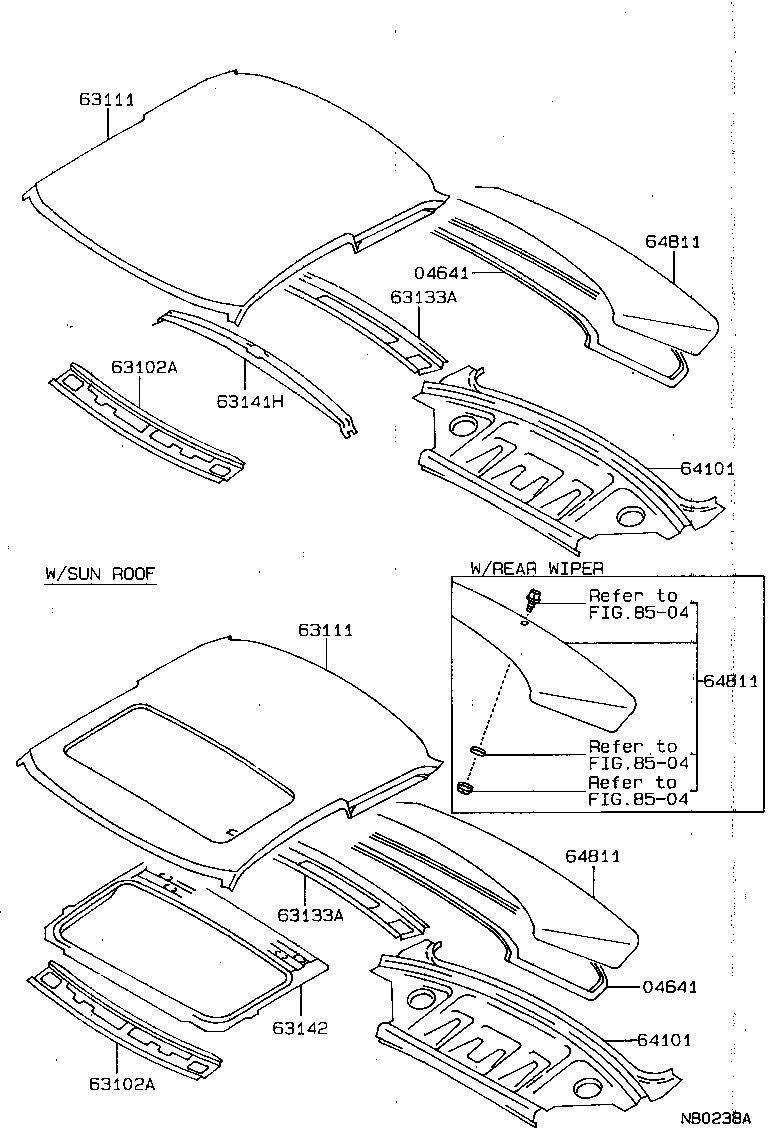 63111

64811

04641

63133A

63102A

63141H

64101

W/SUN ROOF

W/REAR WIPER

Refer to FIG.85-04

64811

Refer to FIG.85-04

Refer to FIG.85-04

63111

64811

63133A

04641

63142

64101

63102A

N80238A