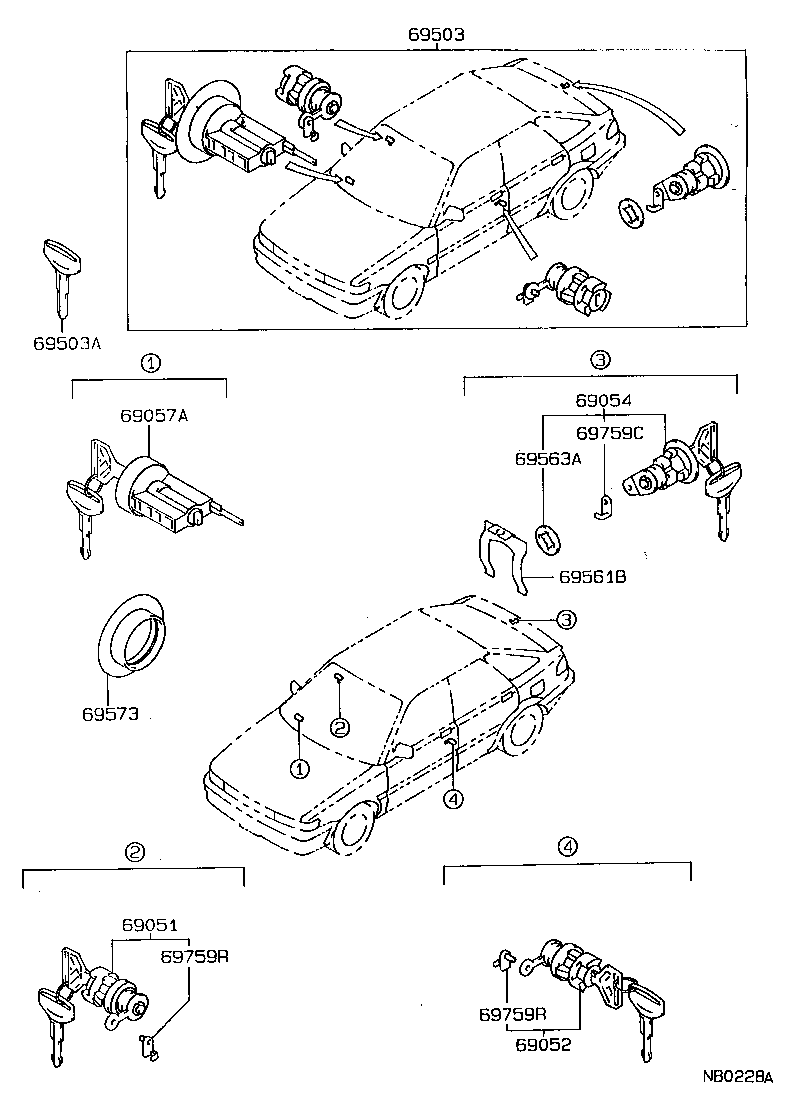 69503

69503A

①

69057A

③

69054

69759C

69563A

69561B

69573

③

②

①

④

②

69051

69759R

④

69759R

69052

NB0228A