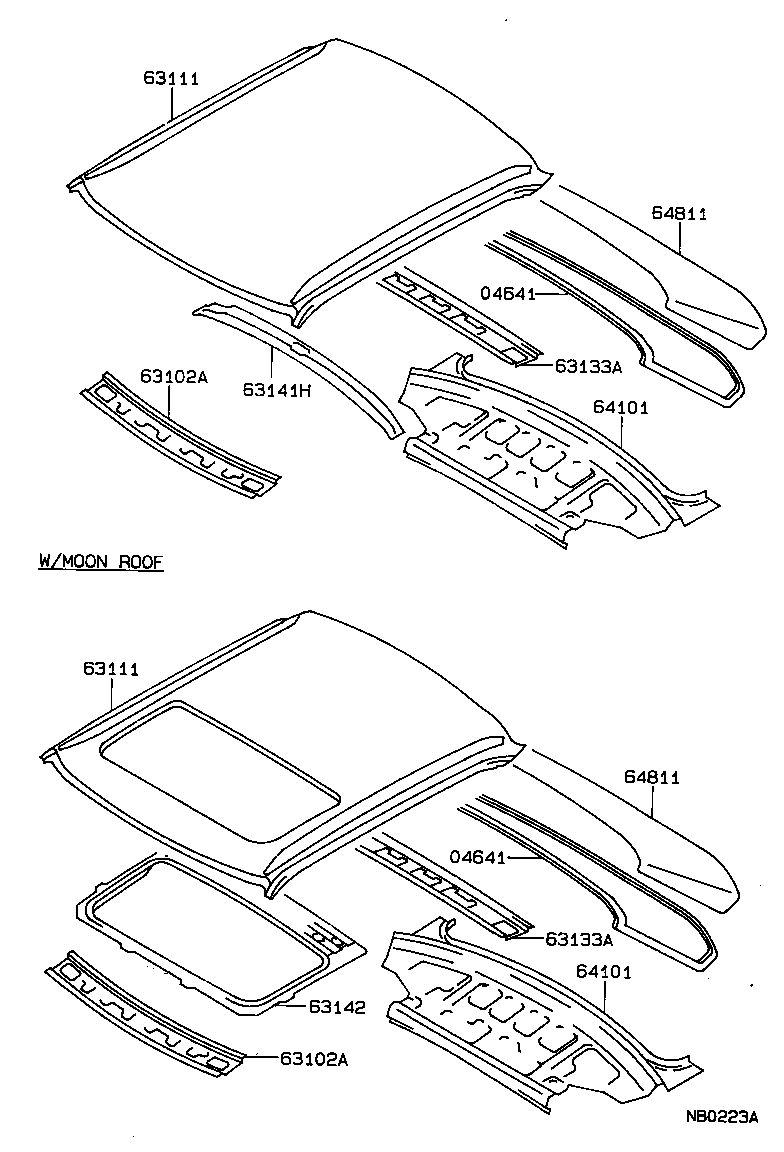 63111
64811
04641
63133A
63102A
63141H
64101

W/MOON ROOF

63111
64811
04641
63133A
64101
63142
63102A

NB0223A