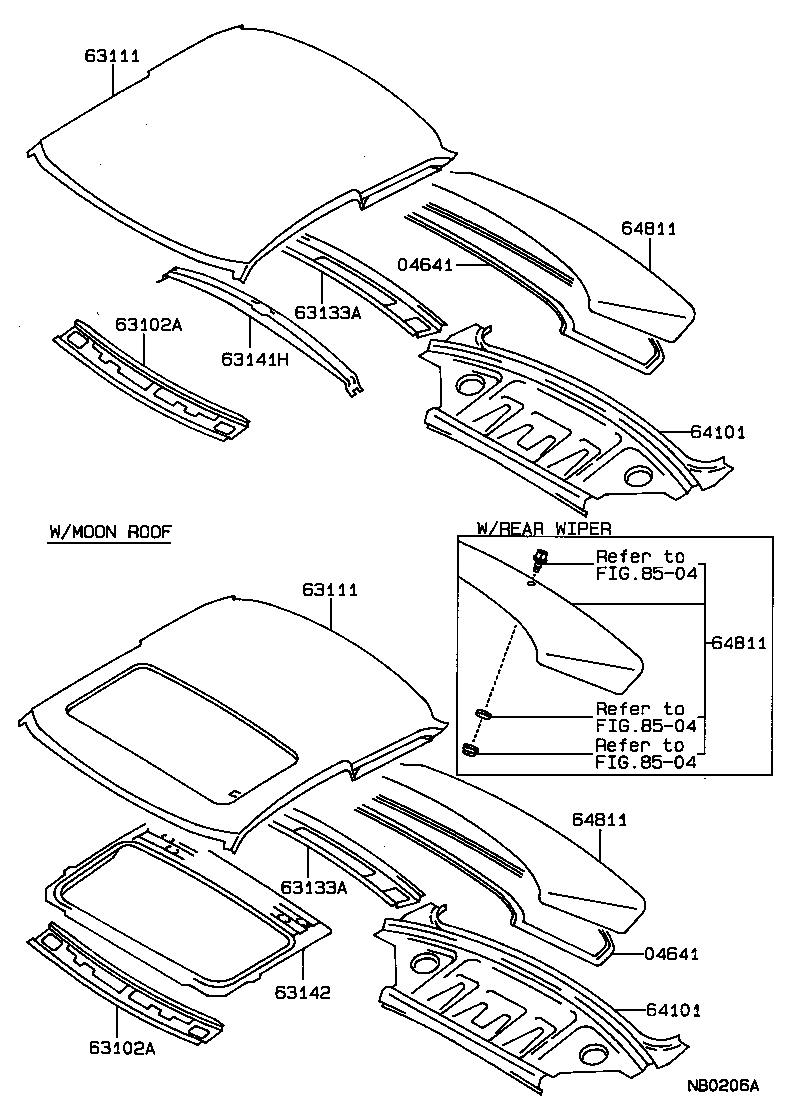 63111

64811

04641

63133A

63102A

63141H

64101

W/MOON ROOF

W/REAR WIPER

Refer to FIG.85-04

64811

Refer to FIG.85-04

Refer to FIG.85-04

63111

64811

63133A

04641

63142

64101

63102A

NB0206A