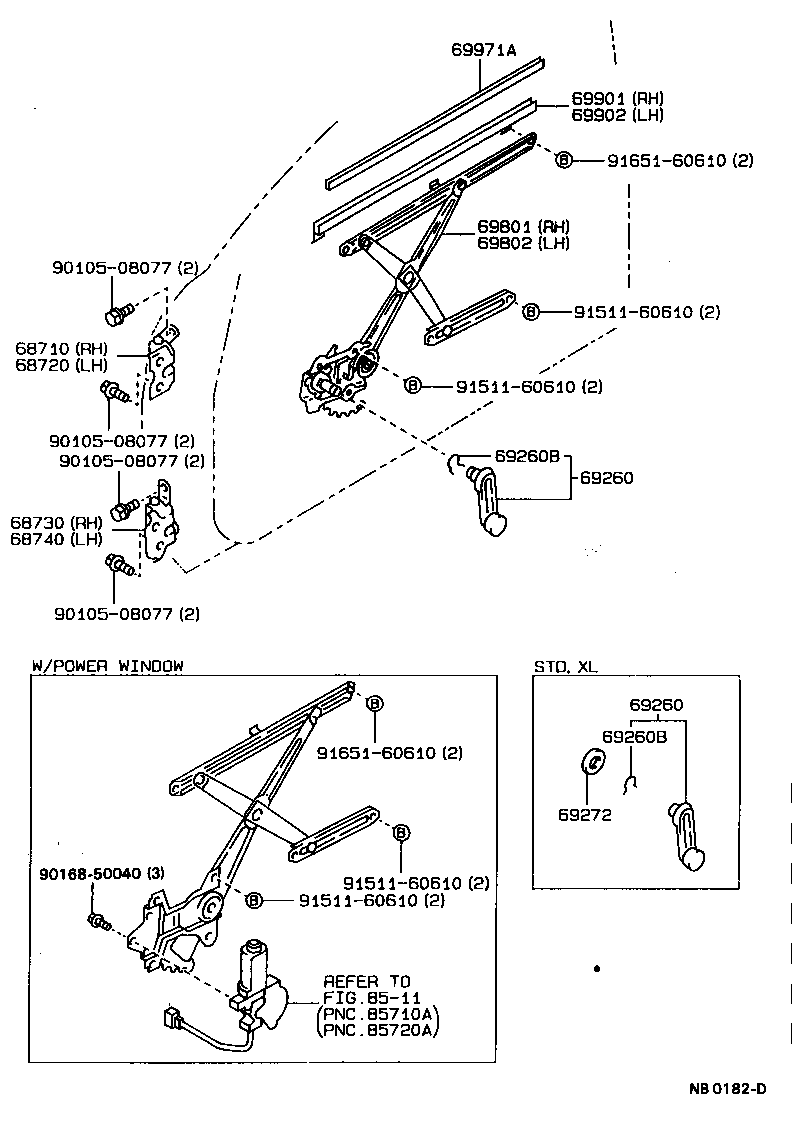 69971A

69901 (RH)
69902 (LH)

B 91651-60610 (2)

69801 (RH)
69802 (LH)

90105-08077 (2)

B 91511-60610 (2)

68710 (RH)
68720 (LH)

B 91511-60610 (2)

90105-08077 (2)
90105-08077 (2)

69260B
69260

68730 (RH)
68740 (LH)

90105-08077 (2)

W/POWER WINDOW

B
91651-60610 (2)

B
91511-60610 (2)

90168-50040 (3)

B 91511-60610 (2)

REFER TO
FIG.85-11
(PNC.85710A)
(PNC.85720A)

STD, XL

69260
69260B
69272

NB 0182-D