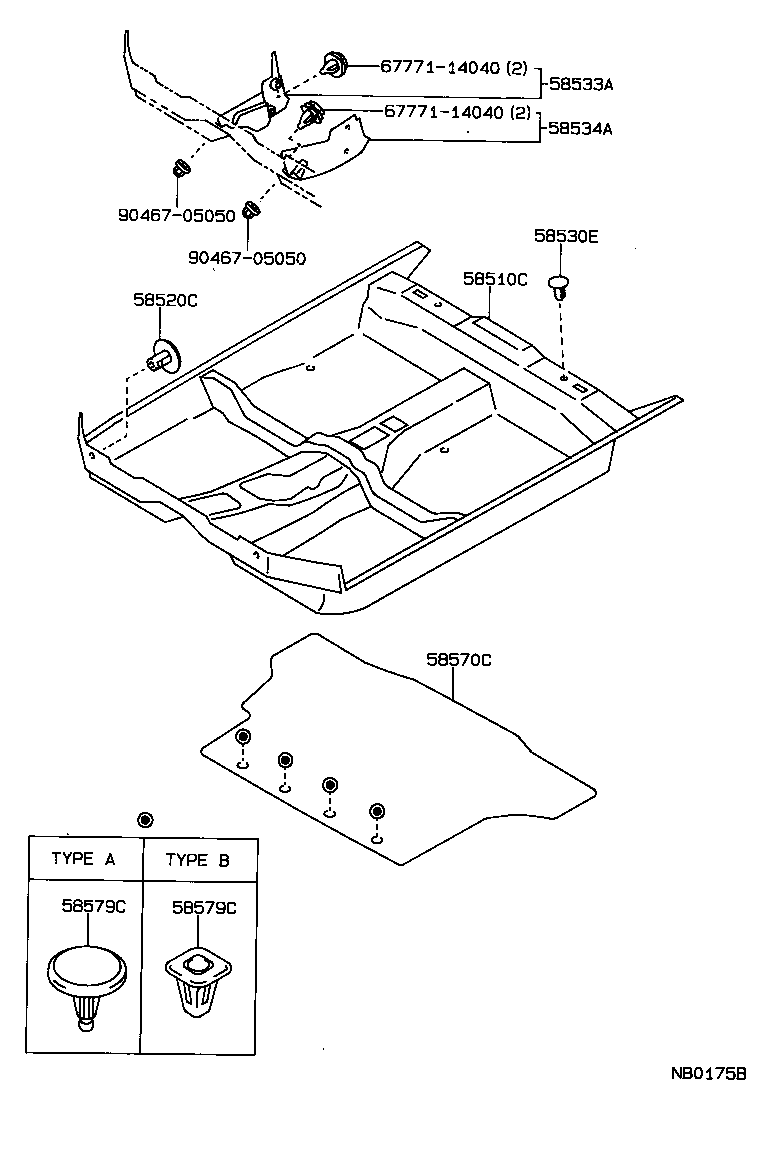 67771-14040 (2)
58533A
67771-14040 (2)
58534A
90467-05050
90467-05050
58530E
58510C
58520C
58570C

| TYPE A | TYPE B |
|---|---|
| 58579C | 58579C |

NB0175B