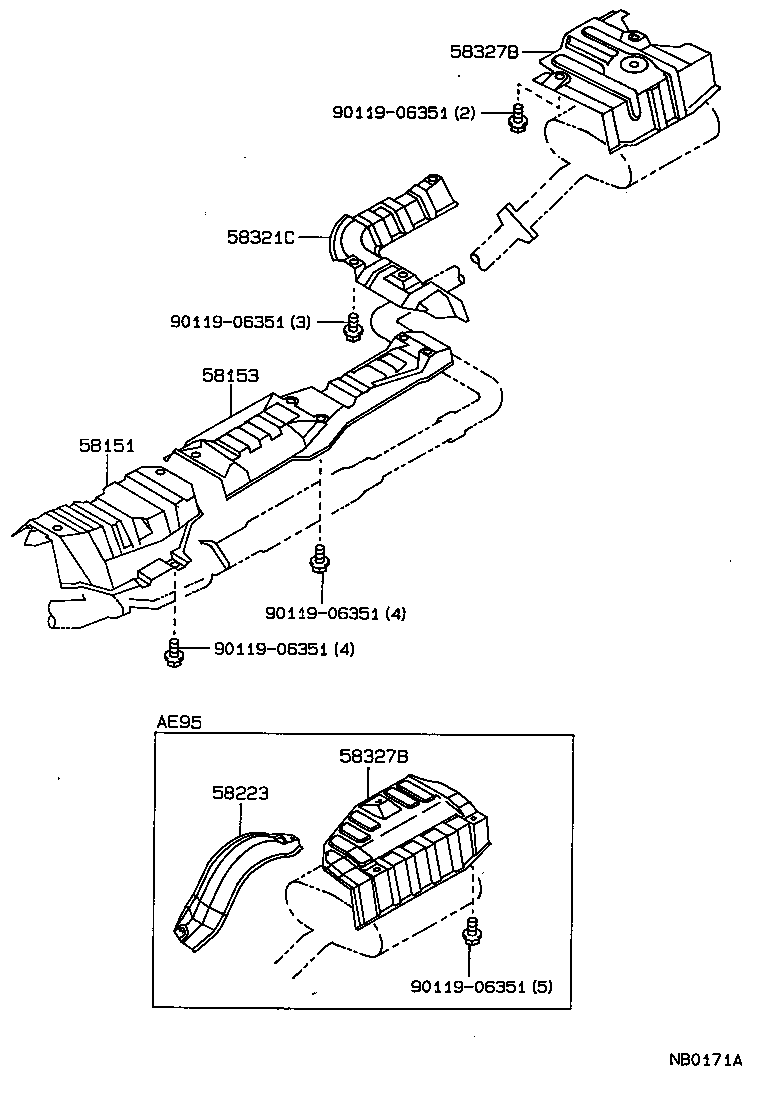 58327B
90119-06351 (2)
58321C
90119-06351 (3)
58153
58151
90119-06351 (4)
90119-06351 (4)
AE95
58327B
58223
90119-06351 (5)
NB0171A