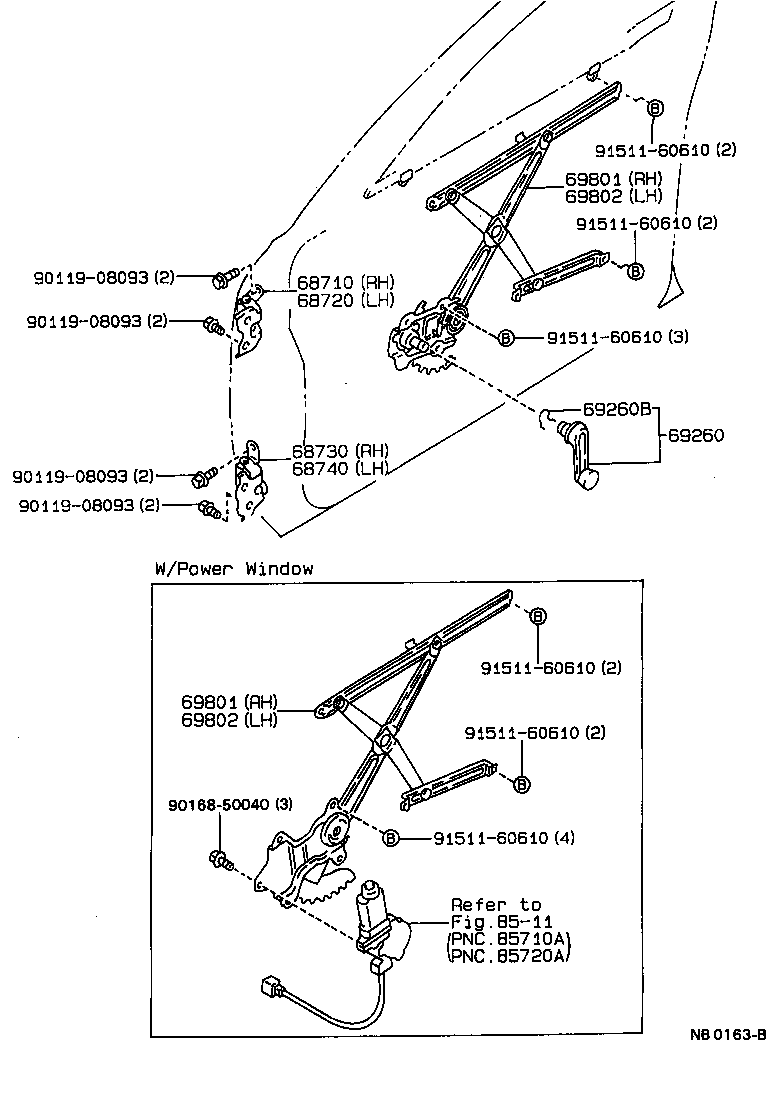 B
91511-60610 (2)
69801 (RH)
69802 (LH)
91511-60610 (2)
B
90119-08093 (2)
68710 (RH)
68720 (LH)
90119-08093 (2)
B
91511-60610 (3)
69260B
69260
68730 (RH)
68740 (LH)
90119-08093 (2)
90119-08093 (2)

W/Power Window
B
91511-60610 (2)
69801 (RH)
69802 (LH)
91511-60610 (2)
B
90168-50040 (3)
B
91511-60610 (4)
Refer to
Fig.85-11
(PNC.85710A)
(PNC.85720A)

N8 0163-B