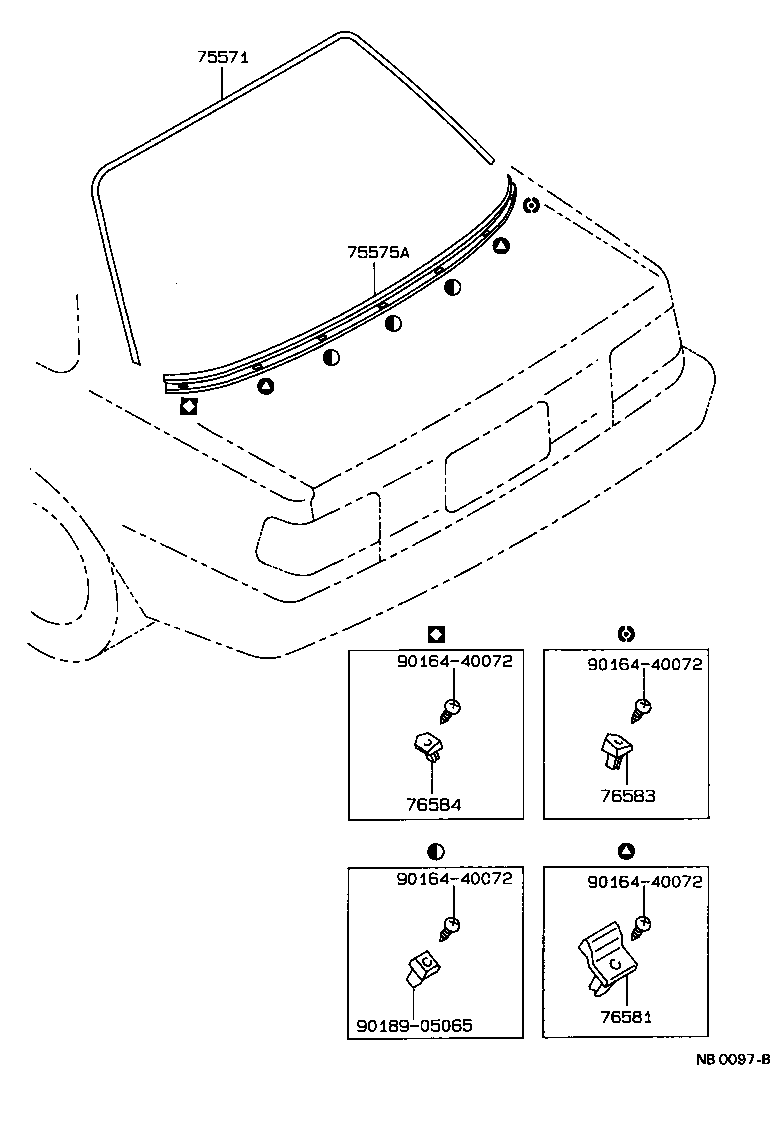 75571

75575A

90164-40072

76584

90164-40072

76583

90164-40072

90189-05065

90164-40072

76581

NB 0097-B