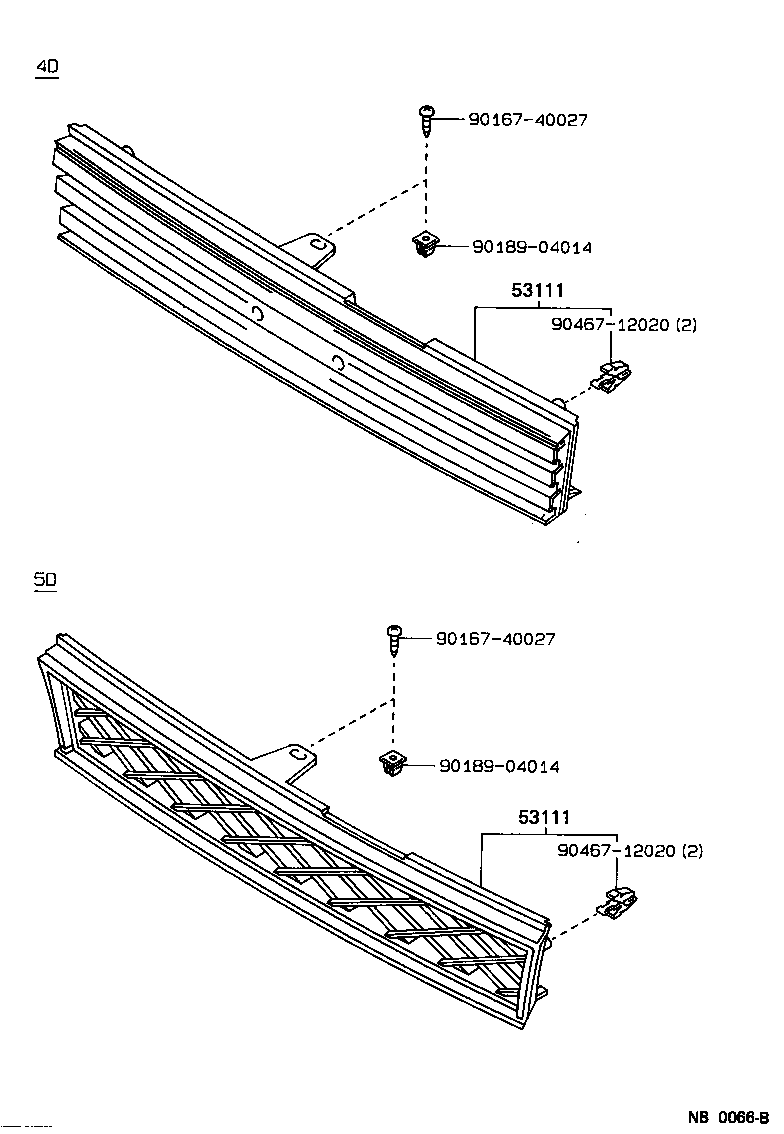 4D

90167-40027

90189-04014

53111

90467-12020 (2)

5D

90167-40027

90189-04014

53111

90467-12020 (2)

NB 0066-B