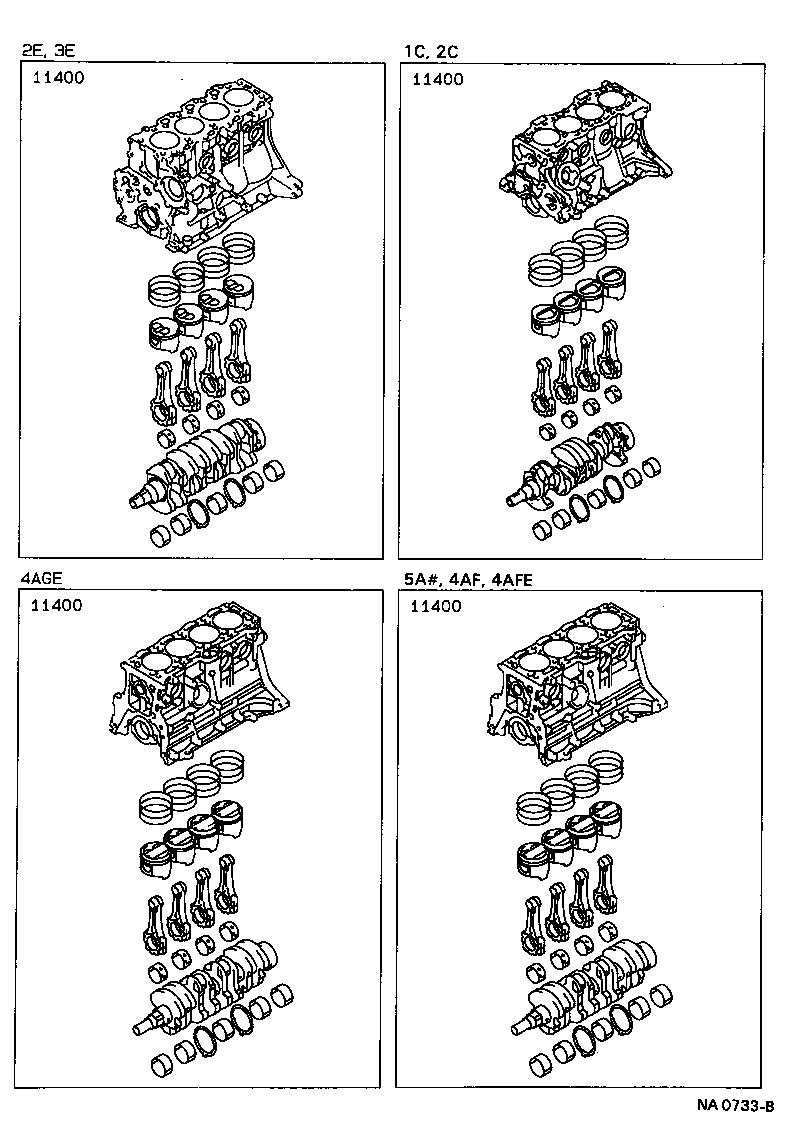 2E, 3E

11400

1C, 2C

11400

4AGE

11400

5A#, 4AF, 4AFE

11400

NA 0733-B