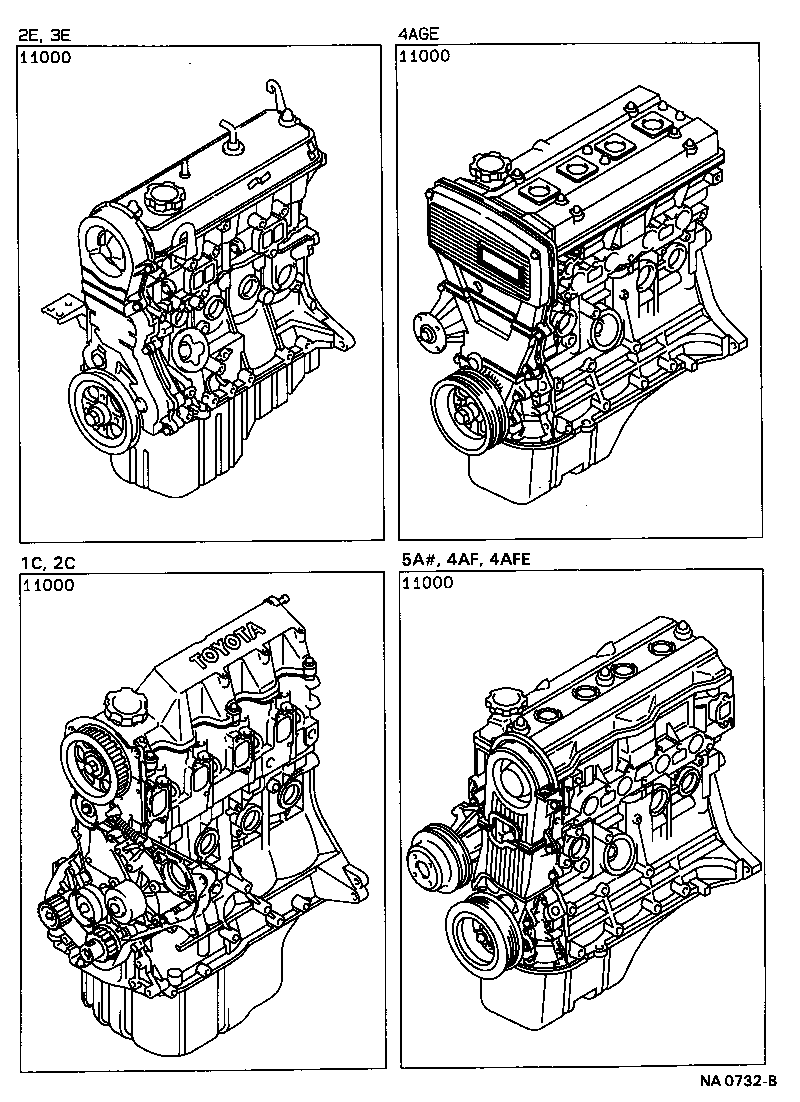 2E, 3E
11000

4AGE
11000

1C, 2C
11000

TOYOTA

5A#, 4AF, 4AFE
11000

NA 0732-B