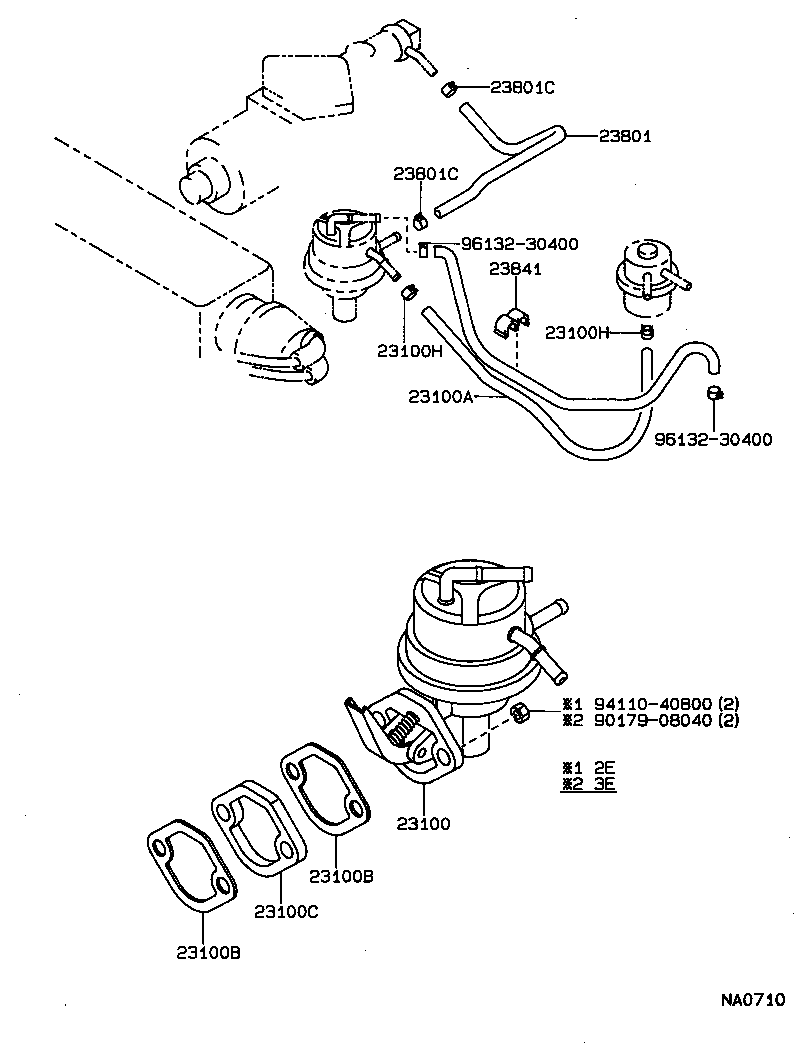 23801C
23801
23801C
96132-30400
23841
23100H
23100H
23100A
96132-30400

※1 94110-40800 (2)
※2 90179-08040 (2)

※1 2E
※2 3E

23100
23100B
23100C
23100B

NA0710