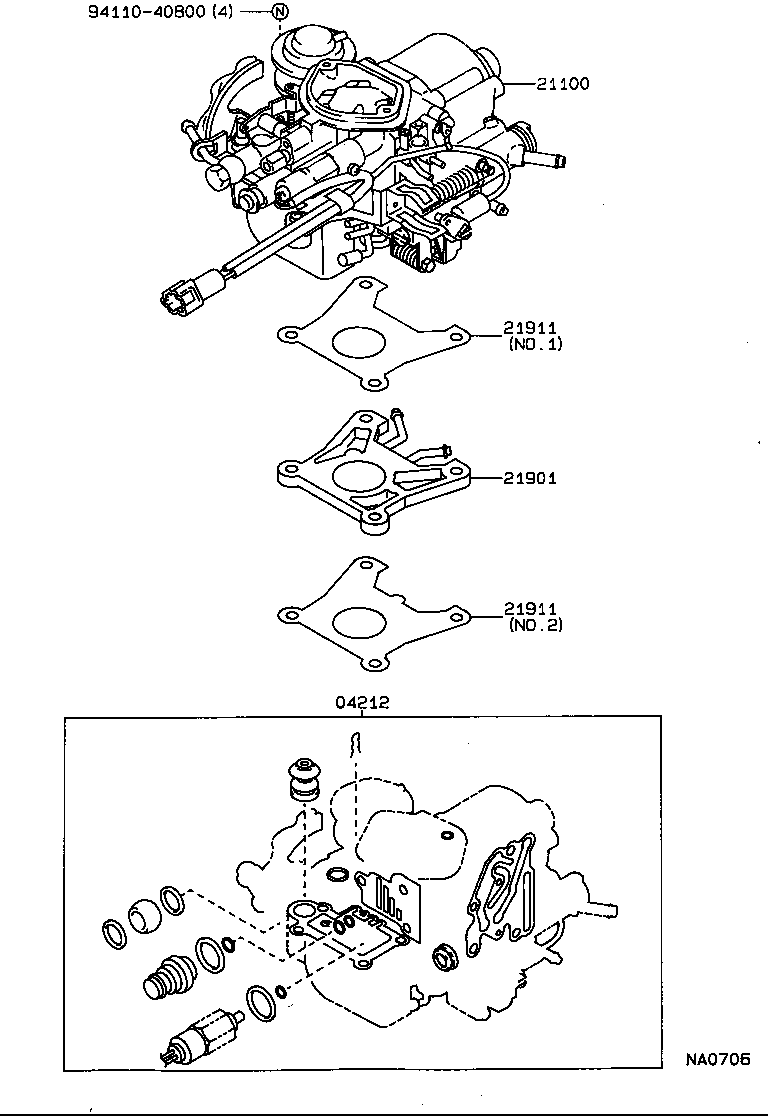 94110-40800 (4) N

21100

21911
(NO.1)

21901

21911
(NO.2)

04212

NA0706