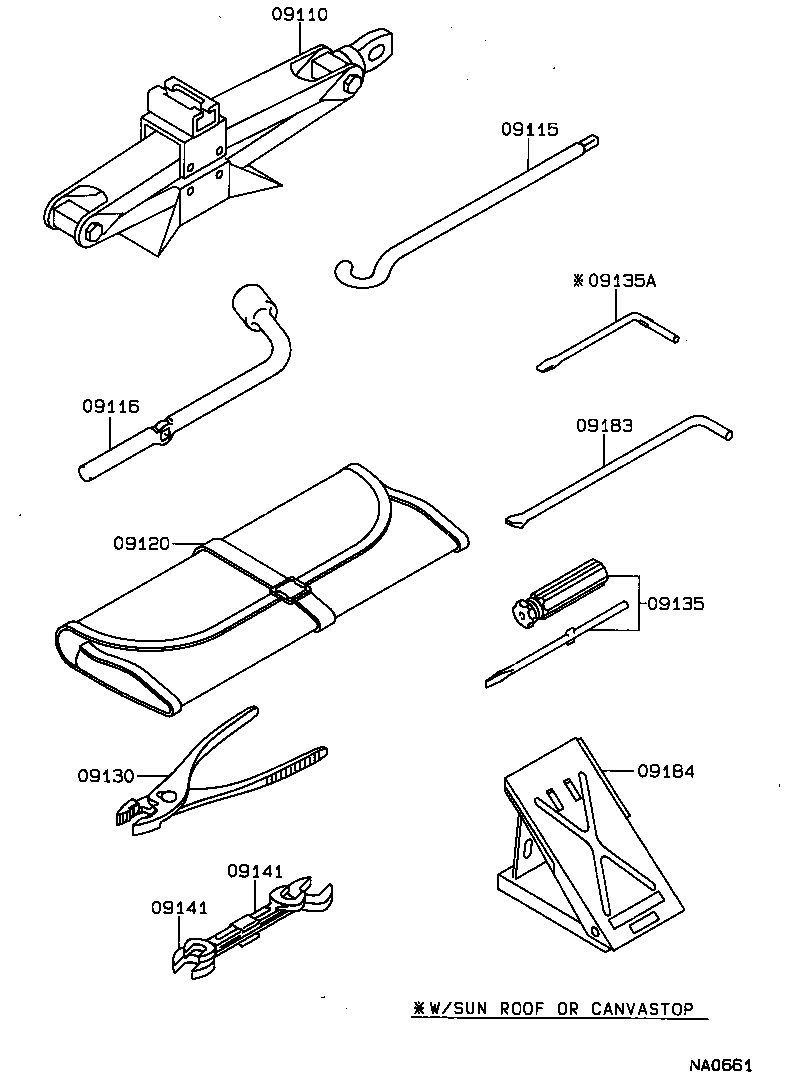 09110

09115

※09135A

09116

09183

09120

09135

09130

09184

09141

09141

※W/SUN ROOF OR CANVASTOP

NA0661