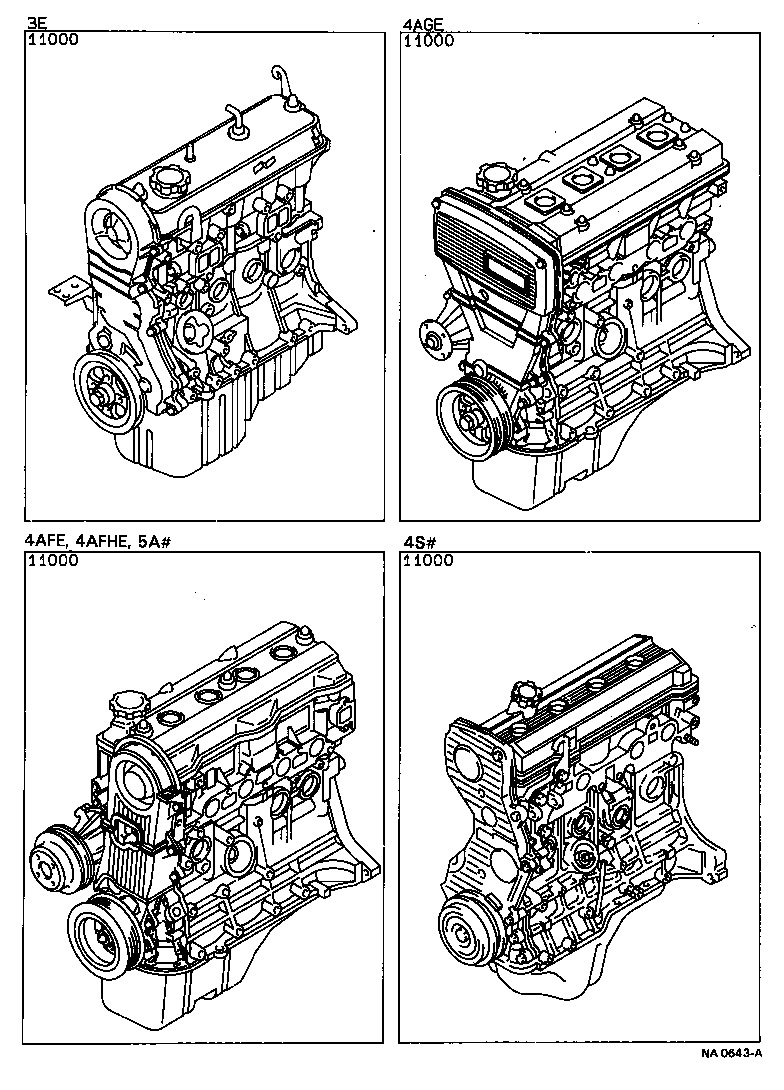 3E
11000

4AGE
11000

4AFE, 4AFHE, 5A#
11000

4S#
11000

NA 0643-A