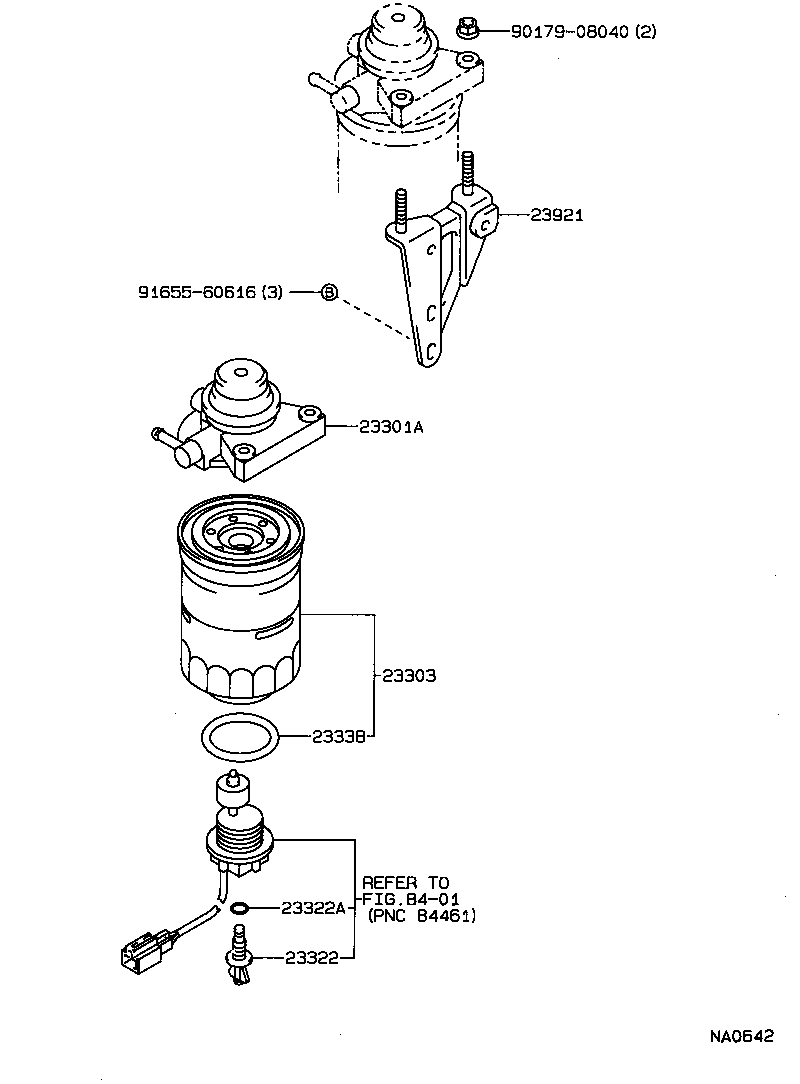 90179-08040 (2)

23921

91655-60616 (3)

23301A

23303

23338

REFER TO FIG.84-01 (PNC 84461)

23322A

23322

NA0642