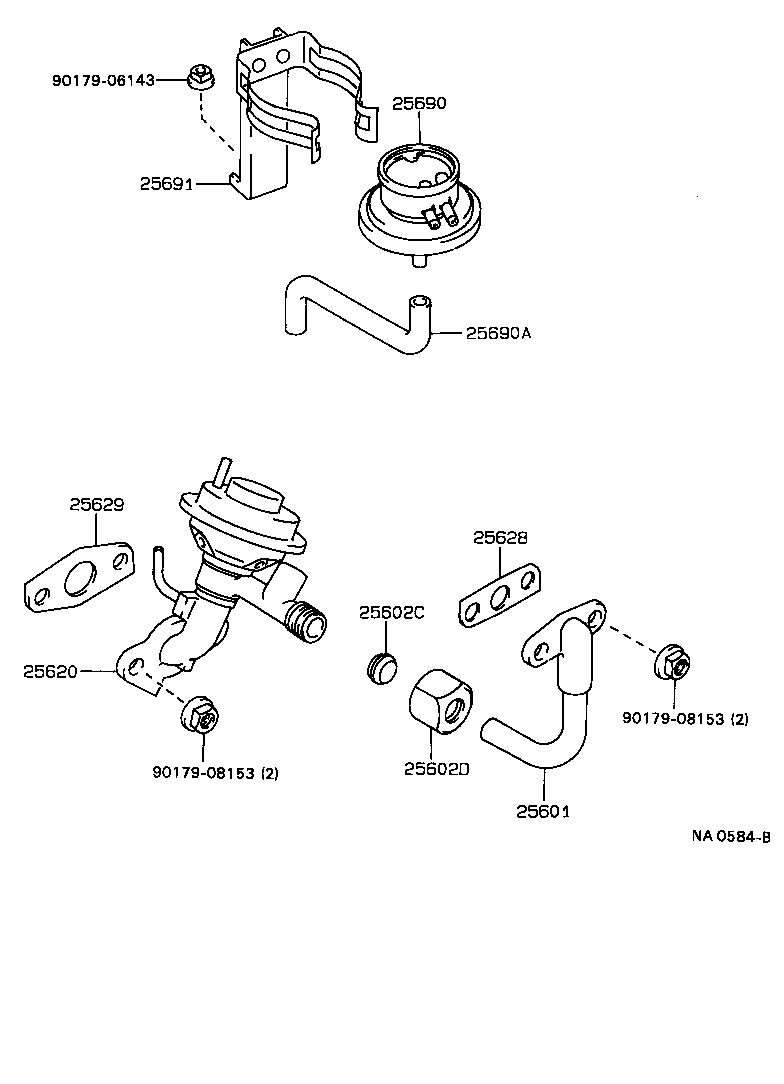 90179-06143
25690
25691
25690A
25629
25628
25602C
25620
90179-08153 (2)
90179-08153 (2)
25602D
25601
NA 0584-B