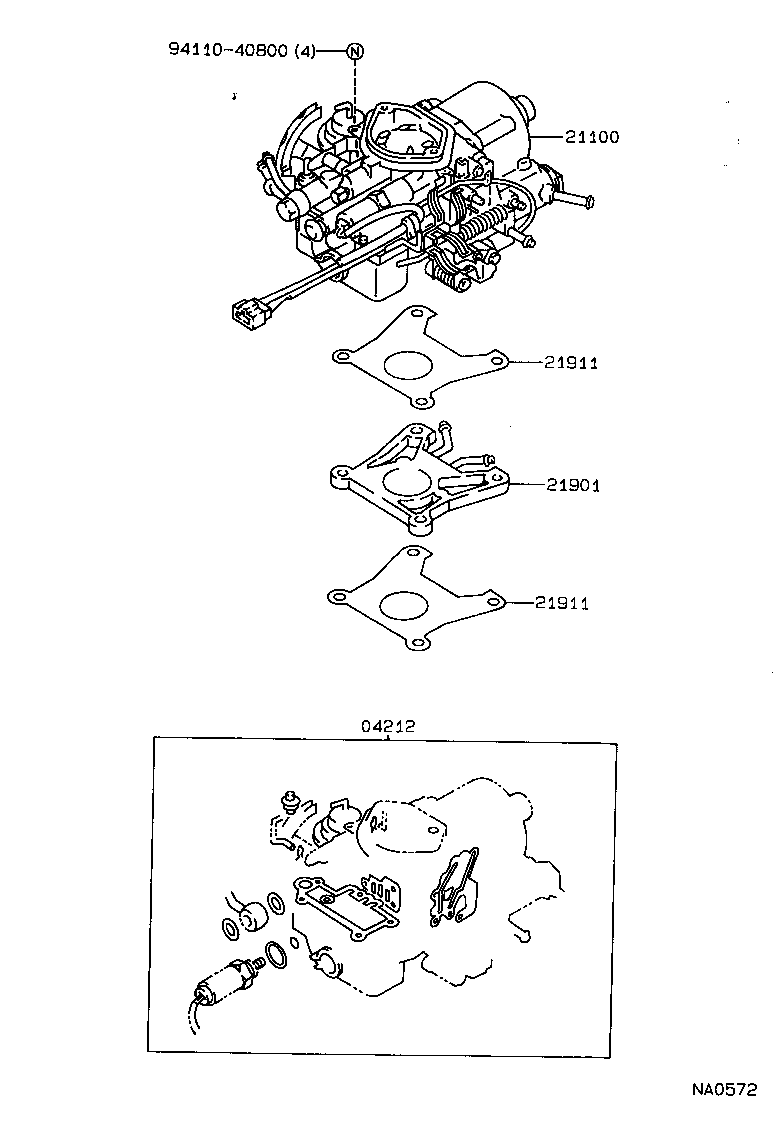 94110-40800 (4)
N
21100
21911
21901
21911
04212
NA0572