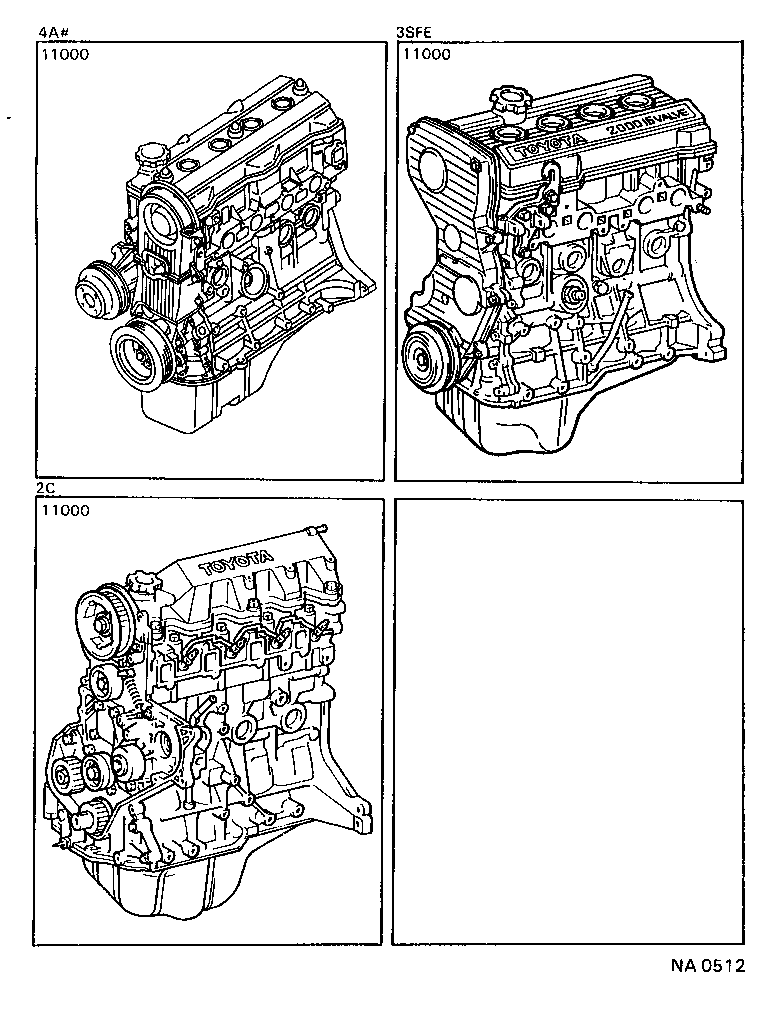 4A#
11000

3SFE
11000
TOYOTA 2000 16VALVE

2C
11000
TOYOTA

NA 0512