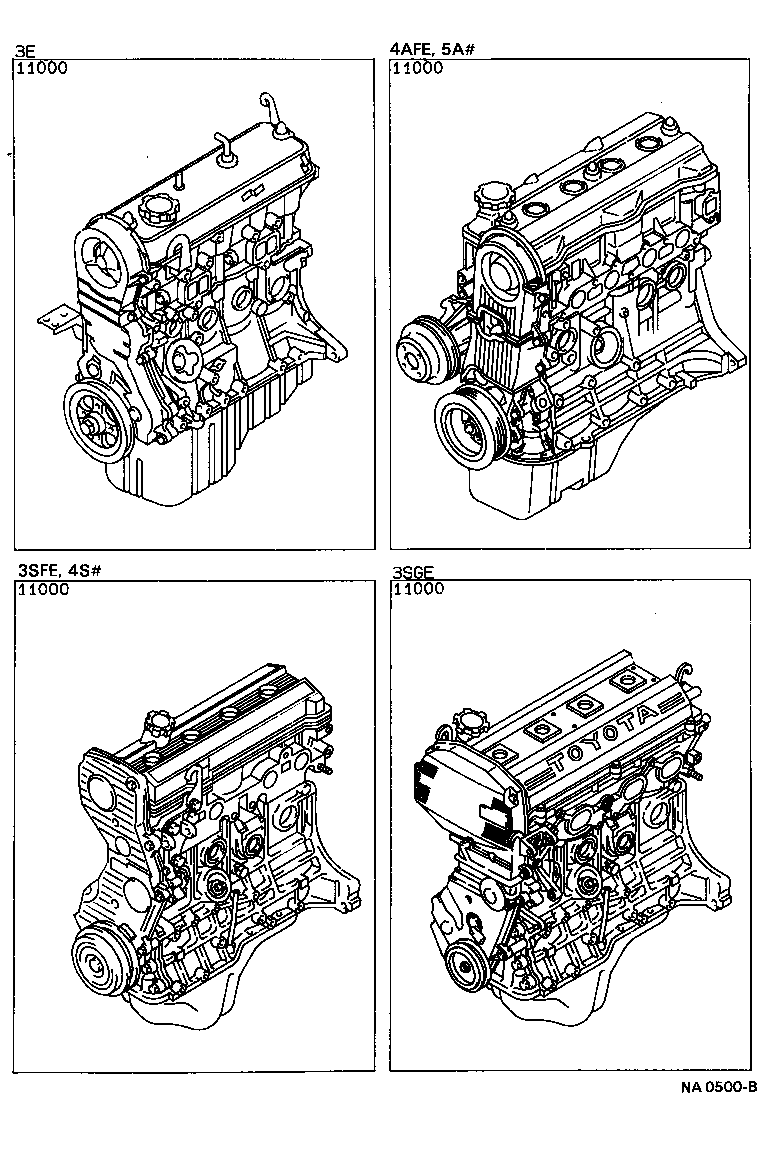 3E
11000

4AFE, 5A#
11000

3SFE, 4S#
11000

3SGE
11000

TOYOTA

NA 0500-B