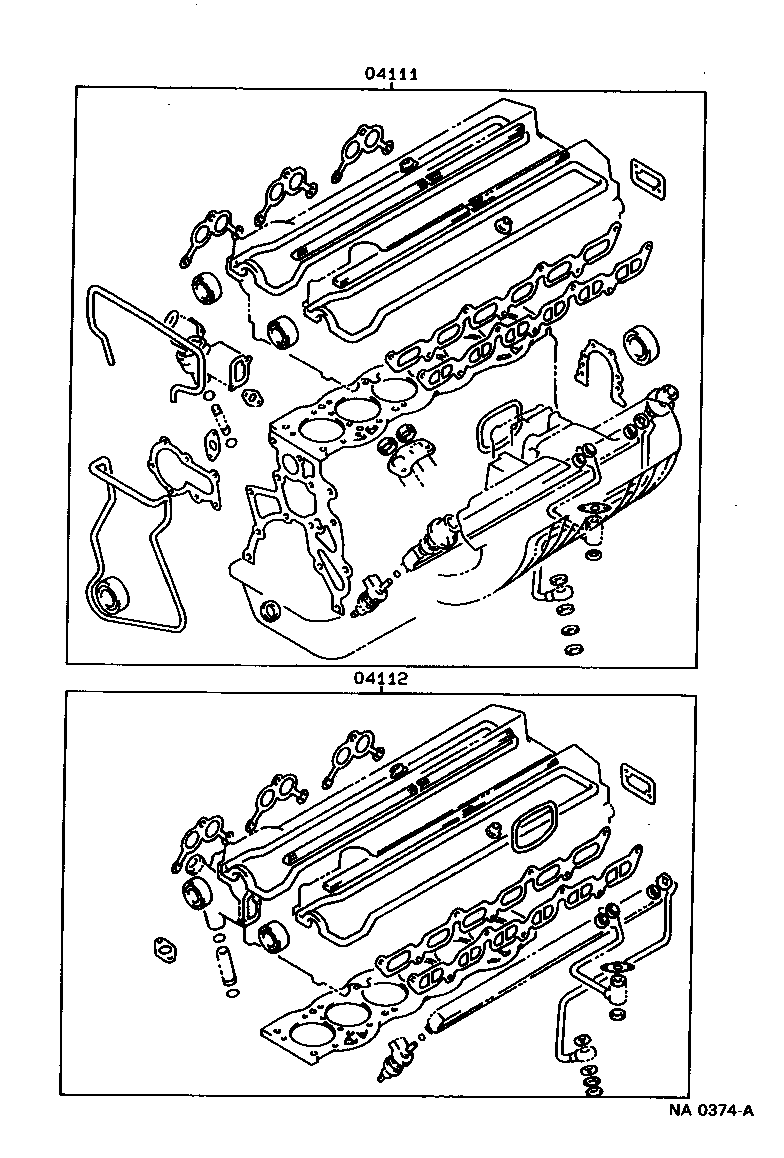 04111

04112

NA 0374-A