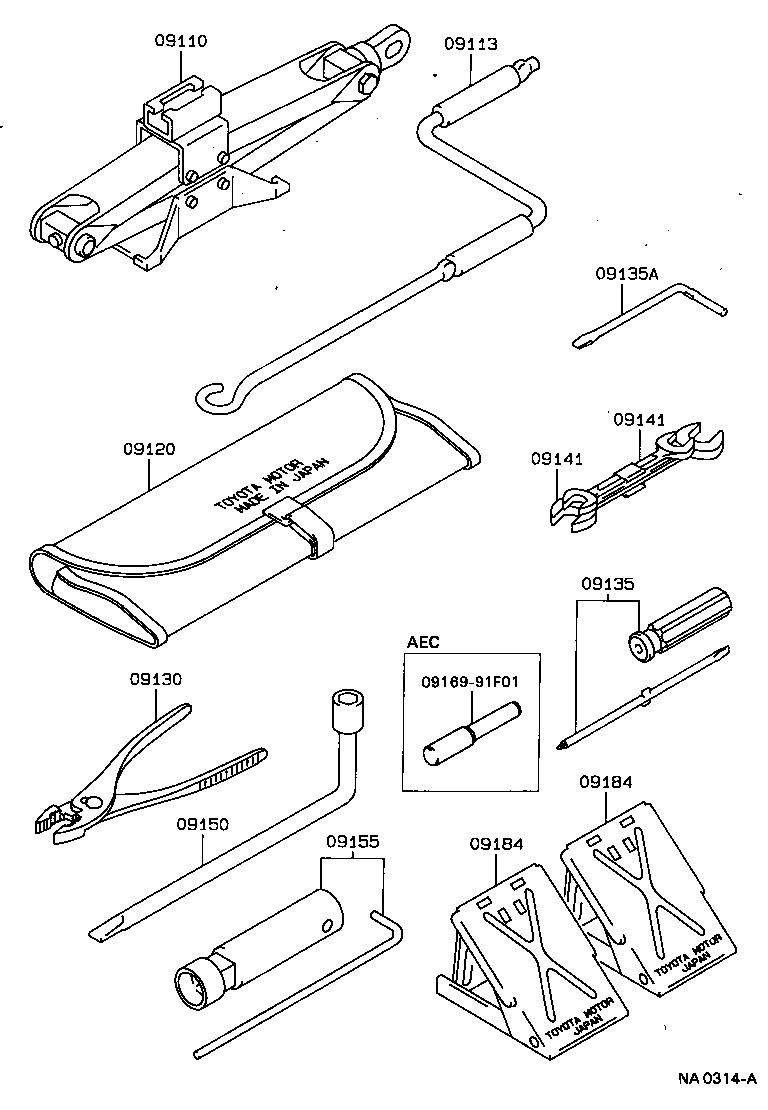 09110

09113

09135A

09141

09141

09120

TOYOTA MOTOR
MADE IN JAPAN

09135

AEC

09169-91F01

09130

09150

09155

09184

09184

TOYOTA MOTOR
JAPAN

TOYOTA MOTOR
JAPAN

NA 0314-A