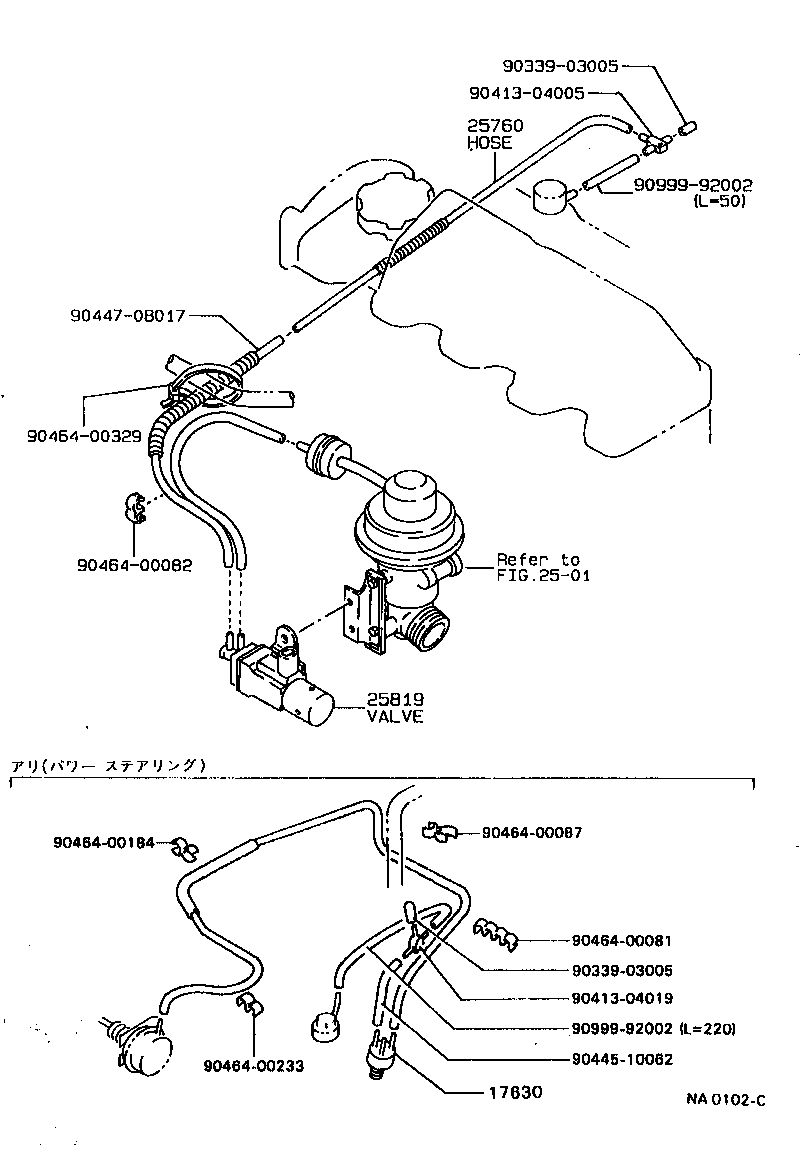 90339-03005
90413-04005
25760
HOSE
90999-92002
(L=50)
90447-08017
90464-00329
90464-00082
Refer to
FIG.25-01
25819
VALVE

アリ(パワー ステアリング)

90464-00184
90464-00087
90464-00081
90339-03005
90413-04019
90999-92002 (L=220)
90445-10062
90464-00233
17630
NA 0102-C