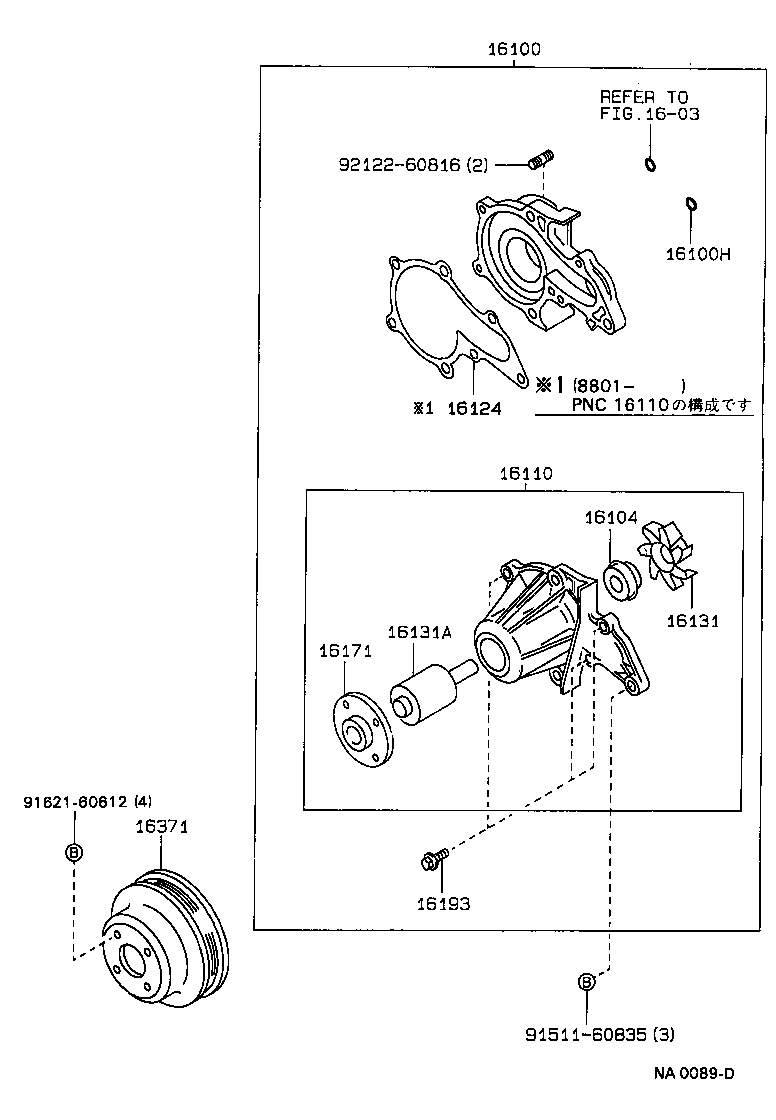 16100

REFER TO
FIG.16-03

92122-60816 (2)

16100H

※1 (8801-　　　)
PNC 16110の構成です

※1 16124

16110

16104

16131

16131A

16171

91621-60612 (4)

16371

B

16193

B

91511-60835 (3)

NA 0089-D