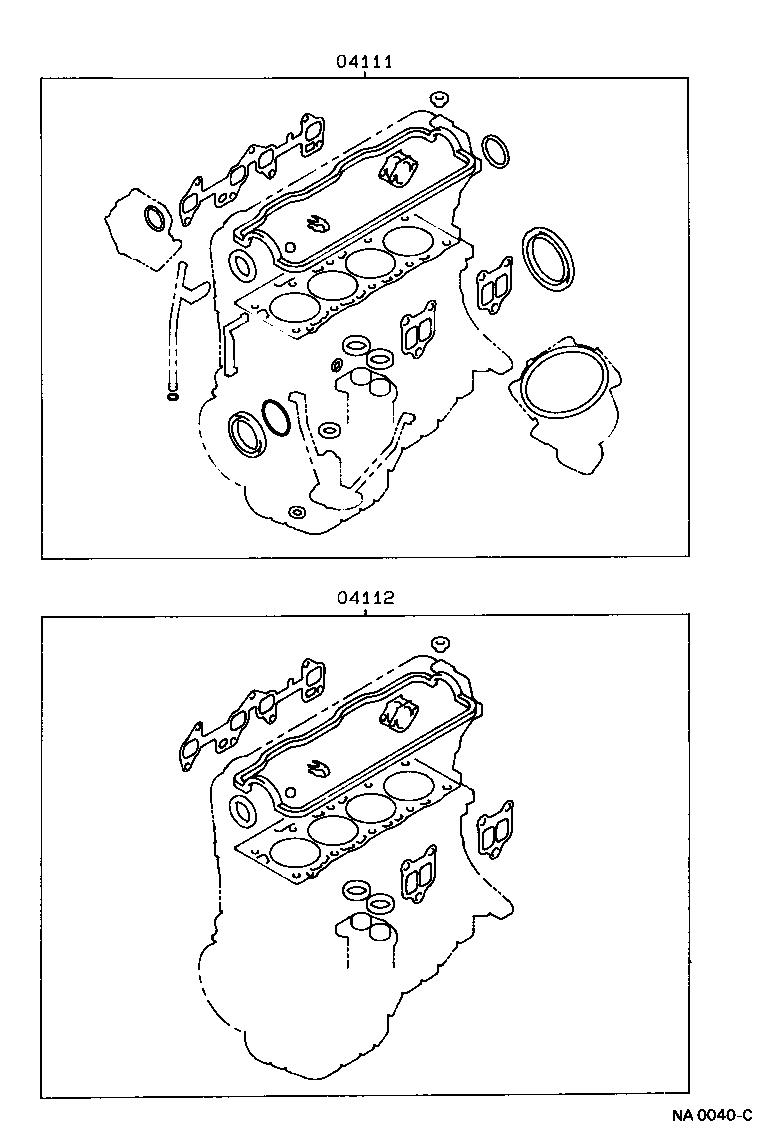 04111

04112

NA 0040-C