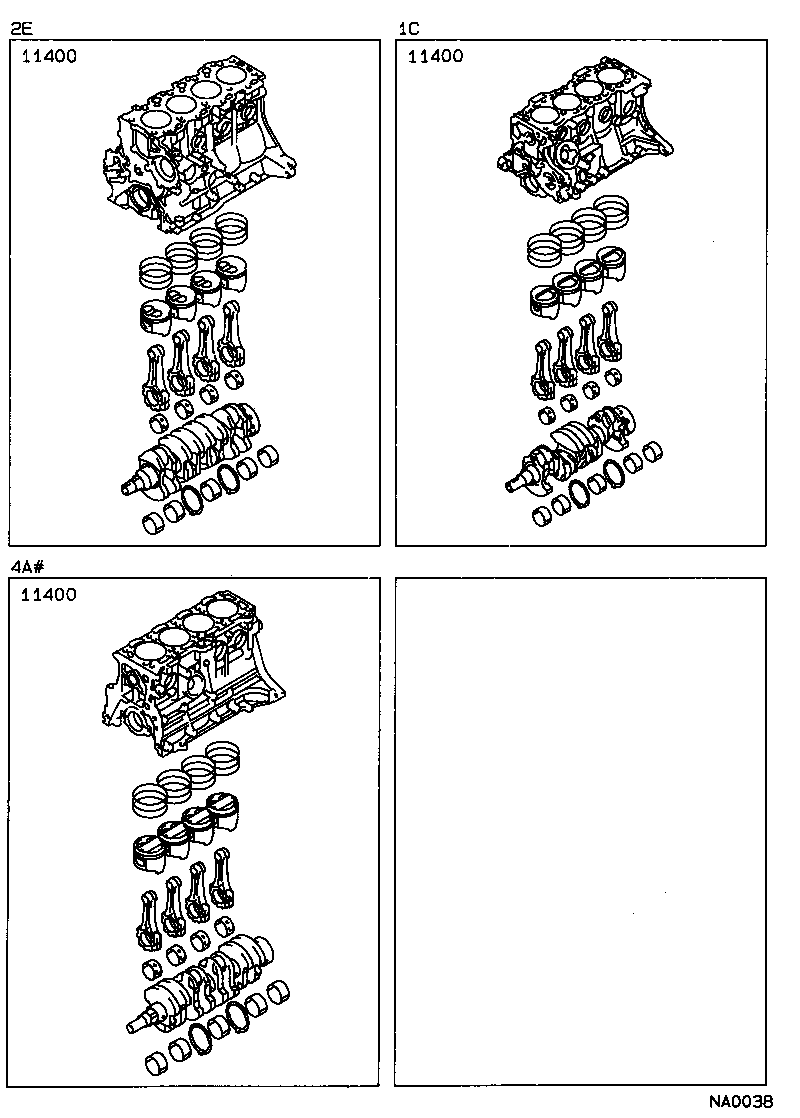 2E
11400

1C
11400

4A#
11400

NA0038