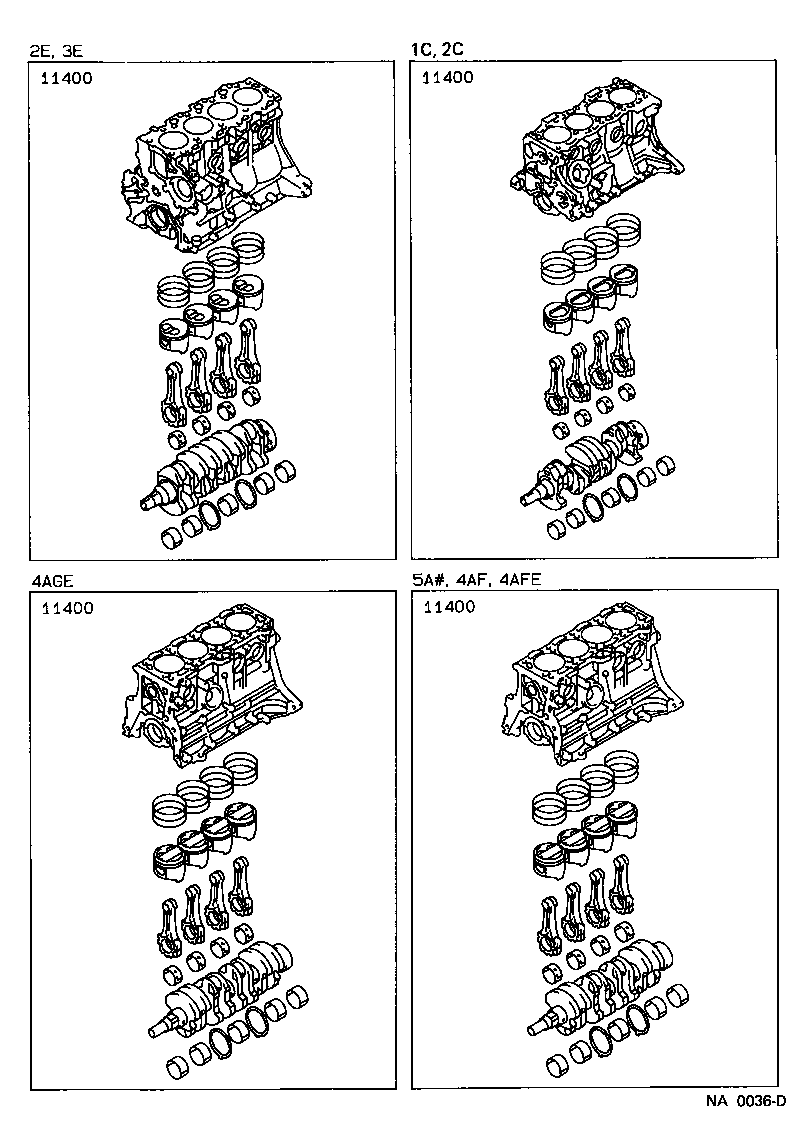 2E, 3E

11400

1C, 2C

11400

4AGE

11400

5A#, 4AF, 4AFE

11400

NA 0036-D