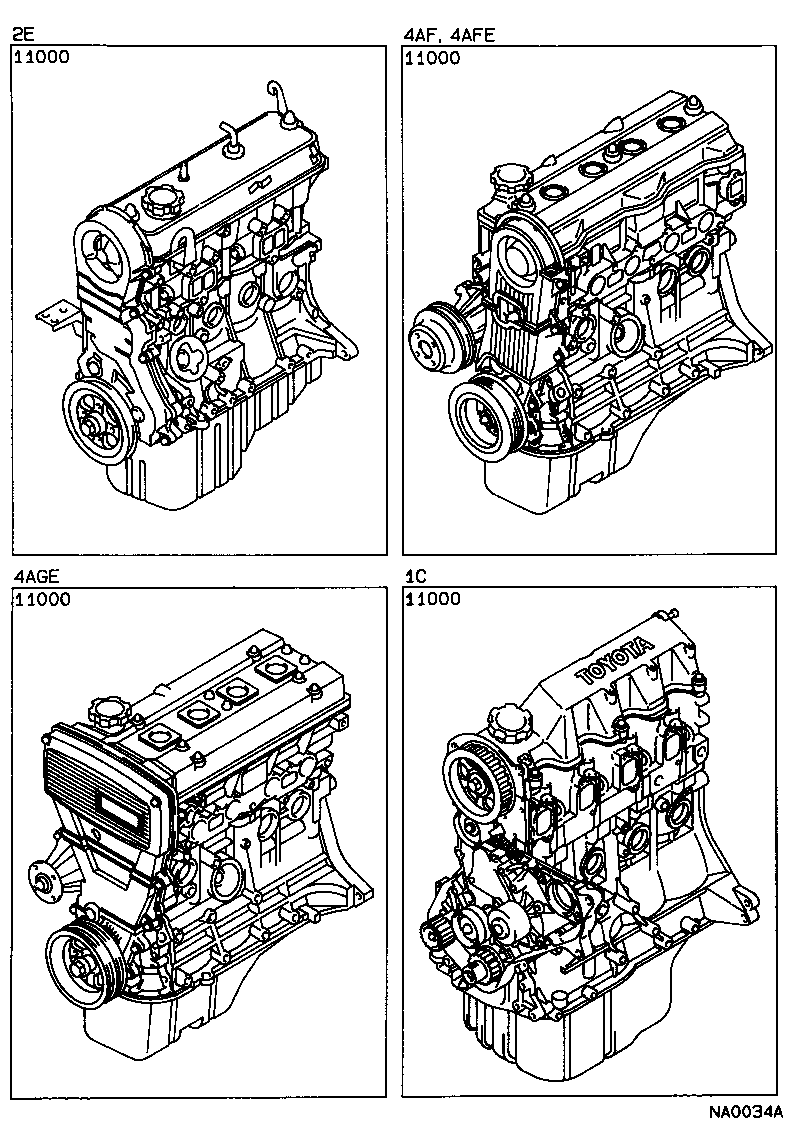 2E
11000

4AF, 4AFE
11000

4AGE
11000

1C
11000

TOYOTA

NA0034A