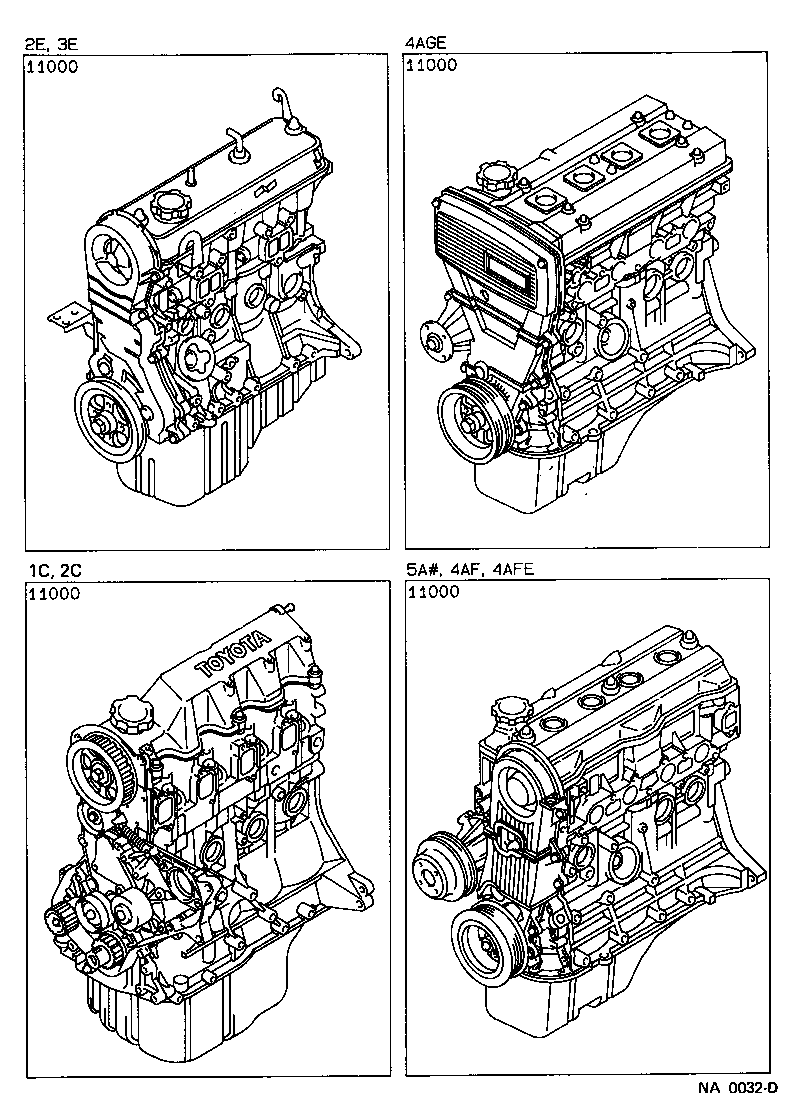 2E, 3E

11000

4AGE

11000

1C, 2C

11000

TOYOTA

5A#, 4AF, 4AFE

11000

NA 0032-D