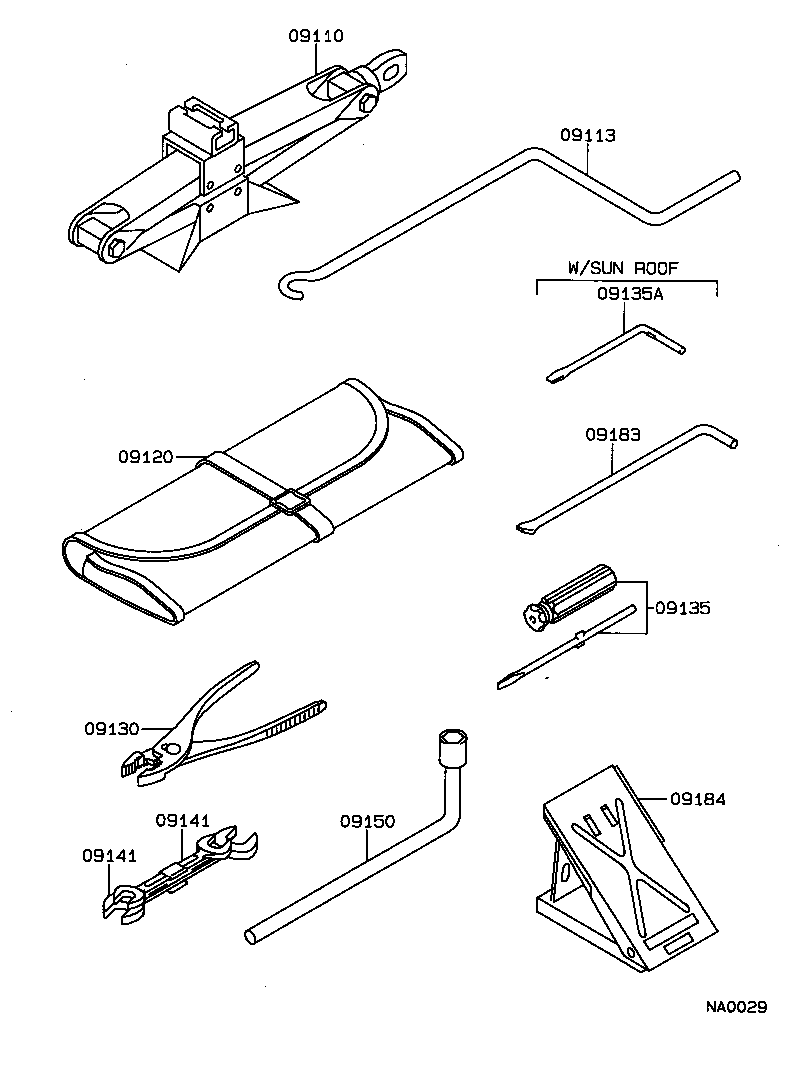 09110

09113

W/SUN ROOF

09135A

09120

09183

09135

09130

09141

09141

09150

09184

NA0029