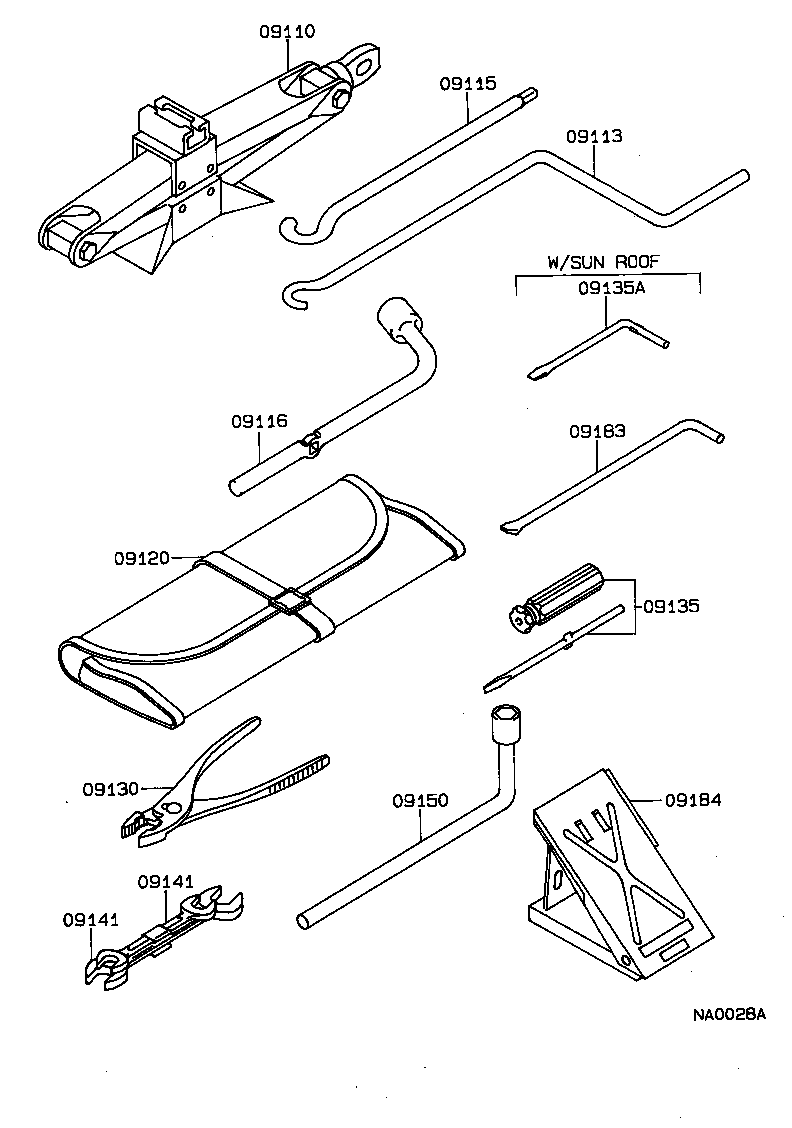 09110
09115
09113
W/SUN ROOF
09135A
09116
09183
09120
09135
09130
09150
09184
09141
09141
NA0028A