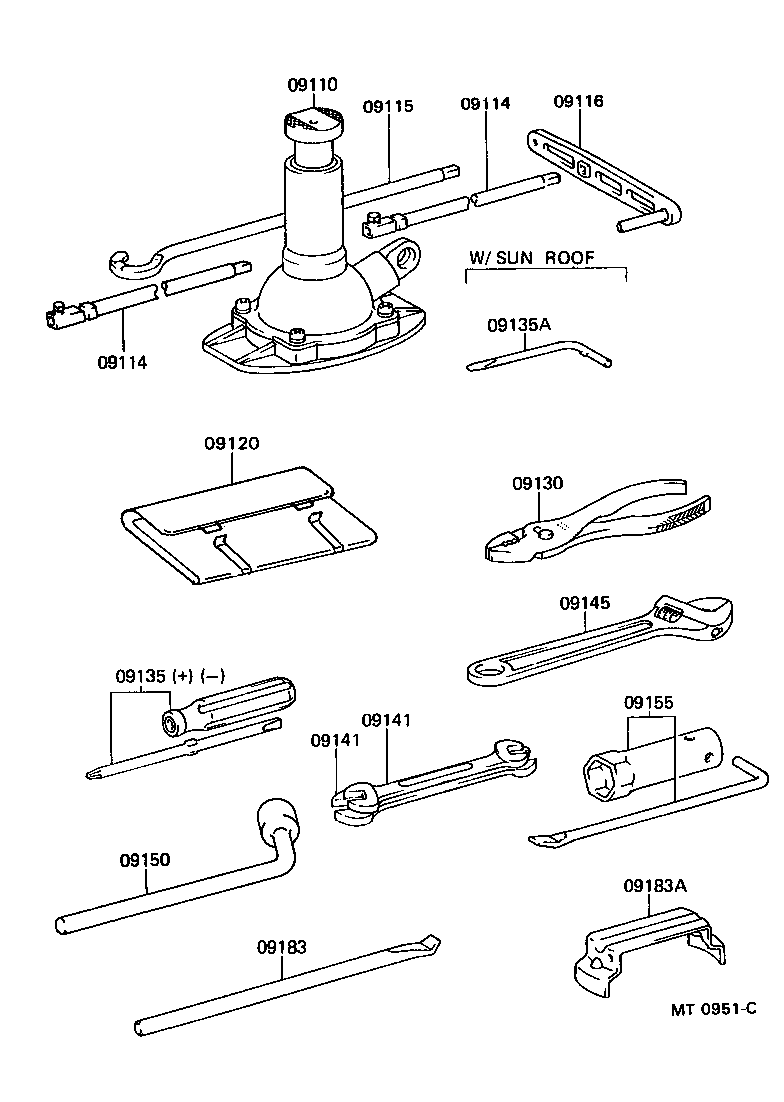 09110
09115
09114
09116
W/ SUN ROOF
09135A
09114
09120
09130
09145
09135 (+) (−)
09141
09141
09155
09150
09183A
09183
MT 0951-C