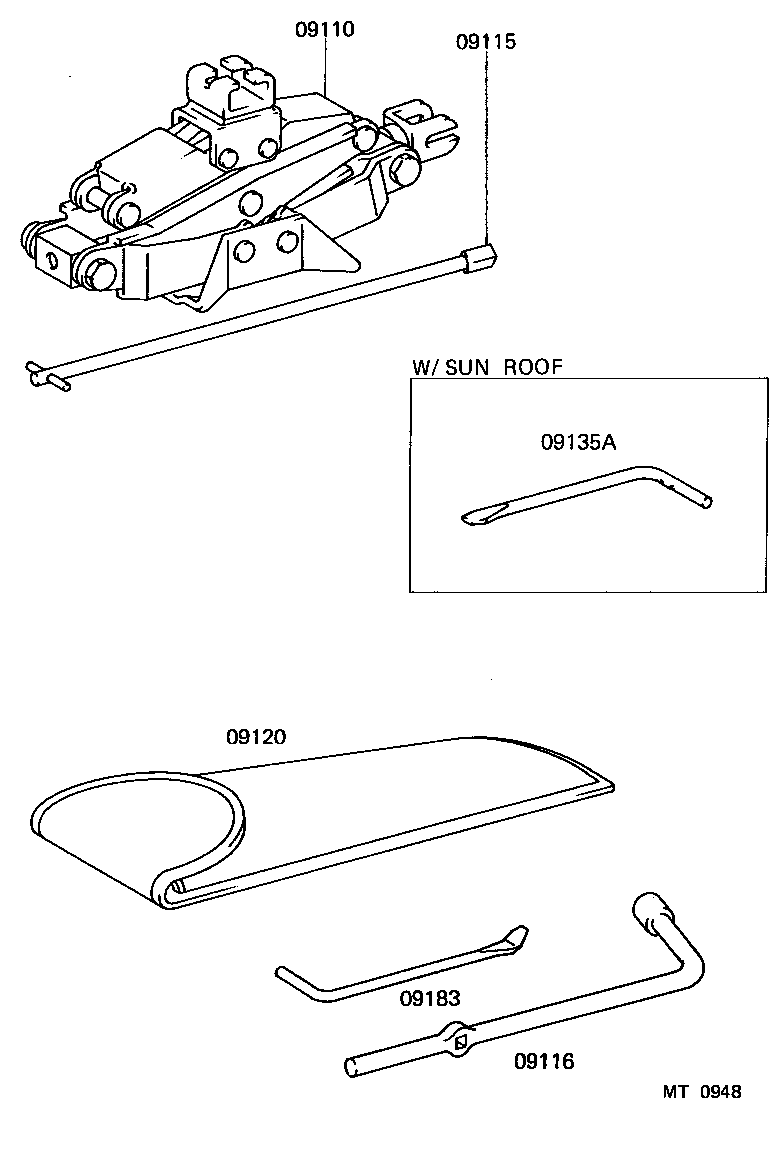 09110

09115

W/ SUN ROOF

09135A

09120

09183

09116

MT 0948