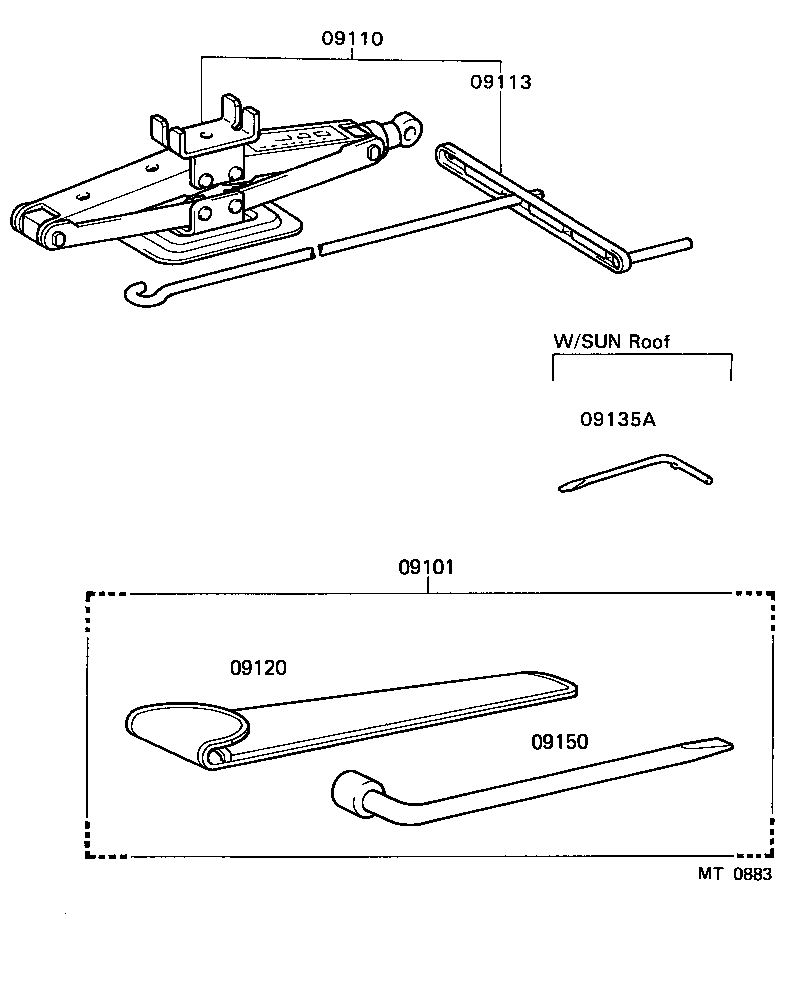 09110

09113

W/SUN Roof

09135A

09101

09120

09150

MT 0883