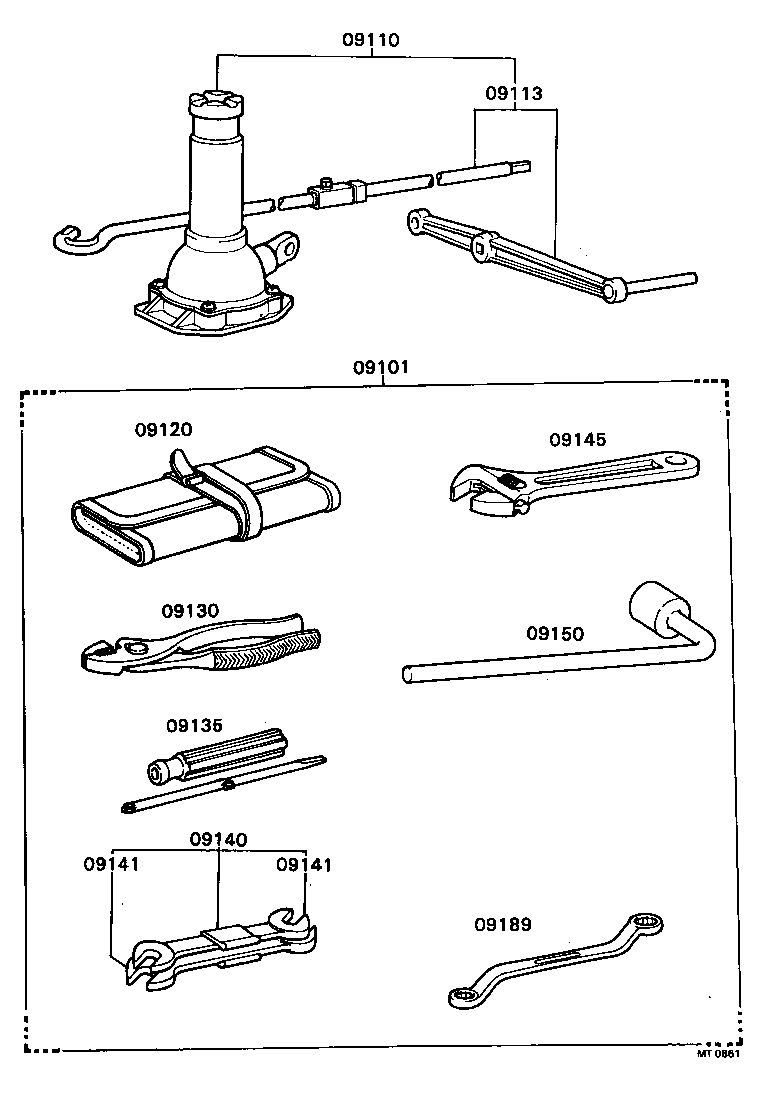 09110
09113
09101
09120
09145
09130
09150
09135
09140
09141
09141
09189
MT 0861