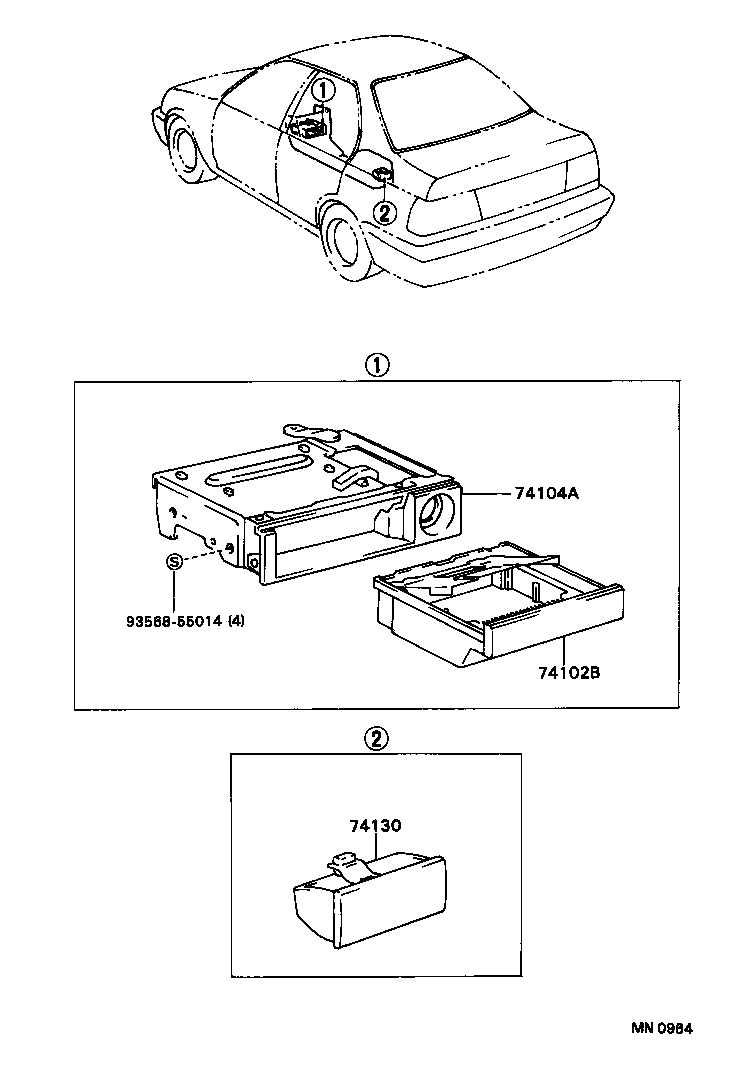 ①
②
①
74104A
S
93568-55014 (4)
74102B
②
74130
MN 0984