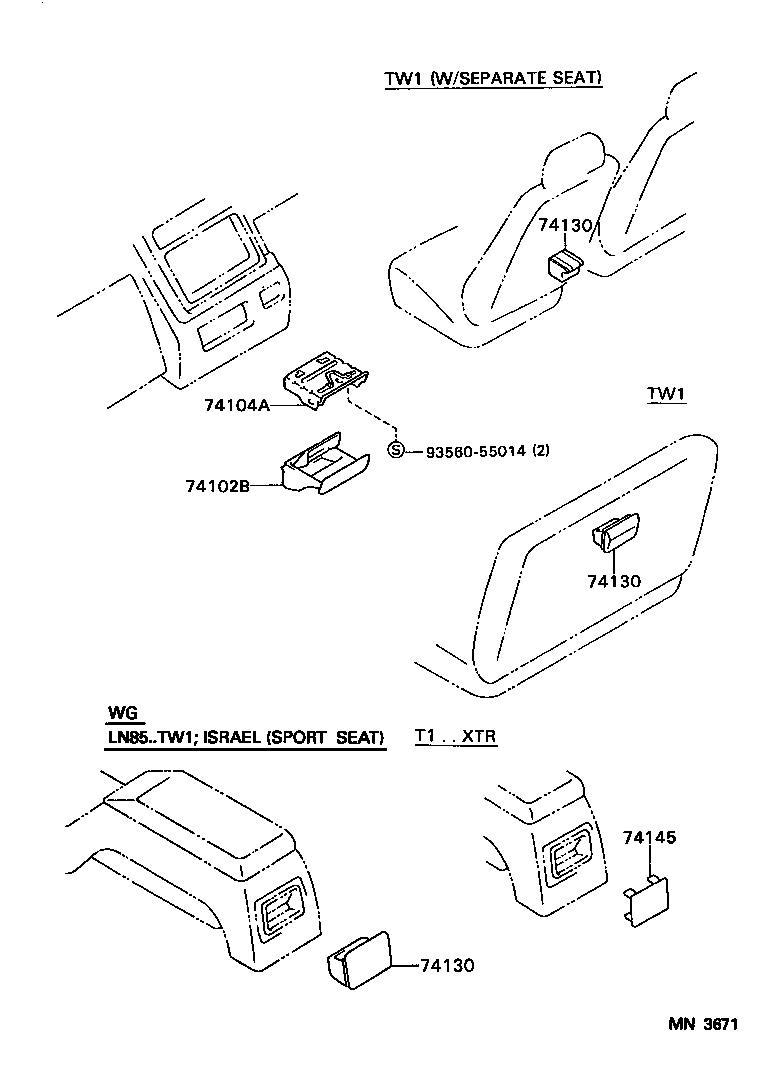 TW1 (W/SEPARATE SEAT)

74130

74104A

S 93560-55014 (2)

74102B

TW1

74130

WG
LN85..TW1; ISRAEL (SPORT SEAT)

T1 . . XTR

74145

74130

MN 3671