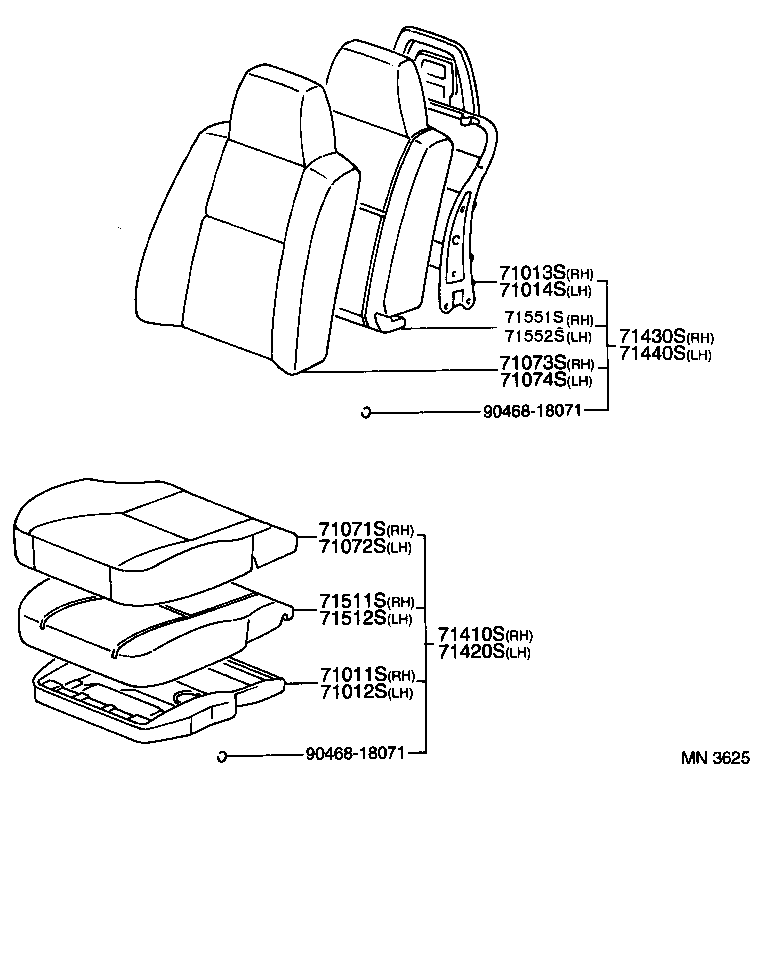 71013S(RH)
71014S(LH)
71551S(RH)
71552S(LH)
71430S(RH)
71440S(LH)
71073S(RH)
71074S(LH)
90468-18071

71071S(RH)
71072S(LH)
71511S(RH)
71512S(LH)
71410S(RH)
71420S(LH)
71011S(RH)
71012S(LH)
90468-18071

MN 3625