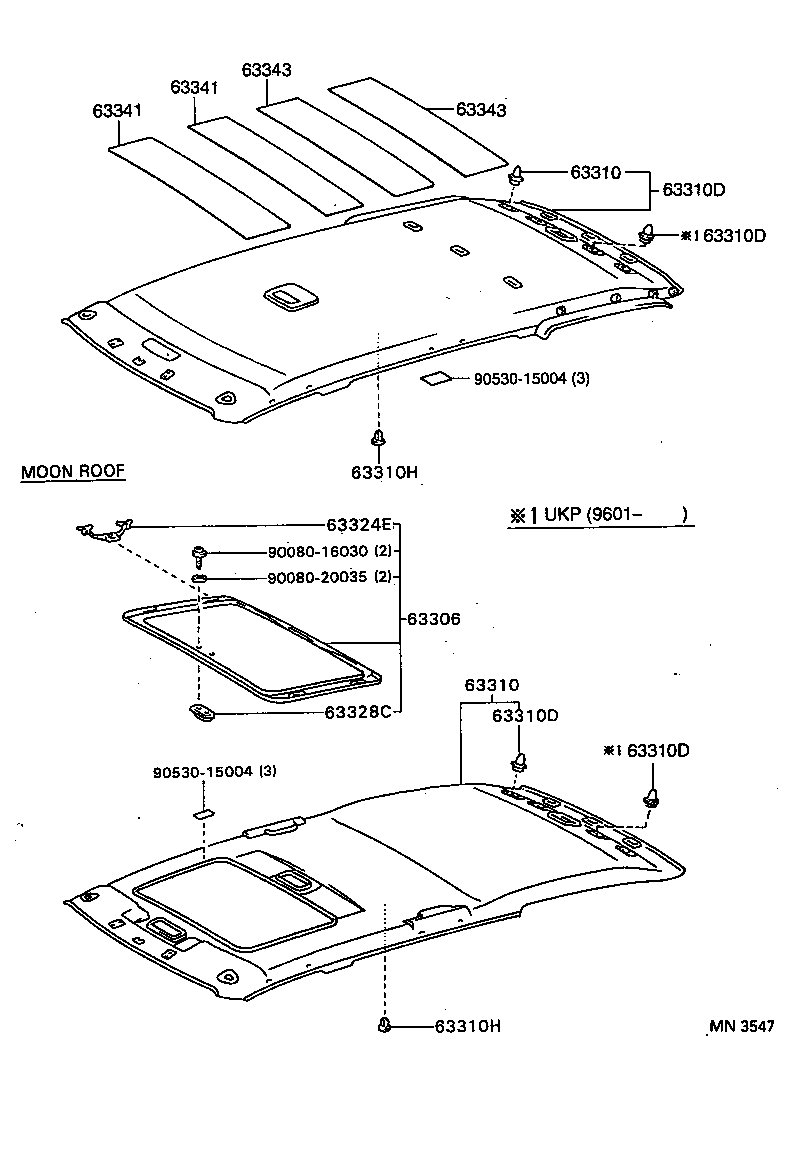 63341
63341
63343
63343
63310
63310D
※1 63310D
90530-15004 (3)
63310H

MOON ROOF

※1 UKP (9601-　　)

63324E
90080-16030 (2)
90080-20035 (2)
63306
63328C

63310
63310D
※1 63310D
90530-15004 (3)
63310H

MN 3547