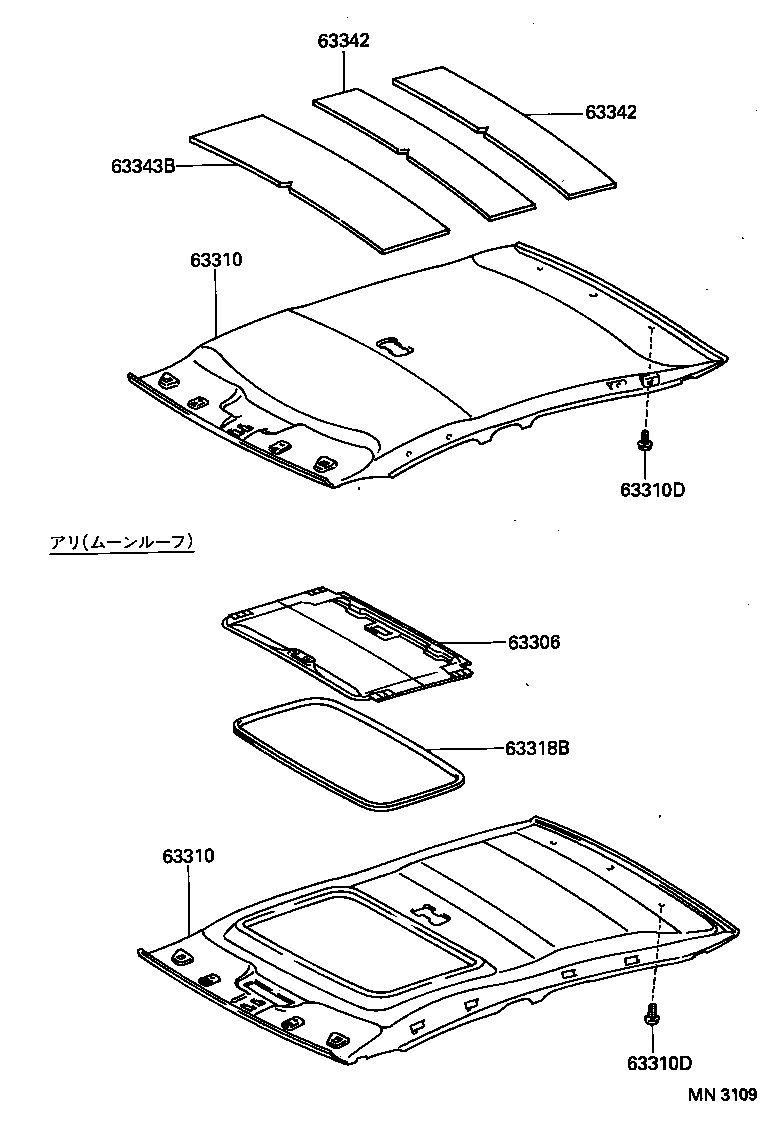 63342
63342
63343B
63310
63310D

アリ(ムーンルーフ)

63306
63318B
63310
63310D

MN 3109