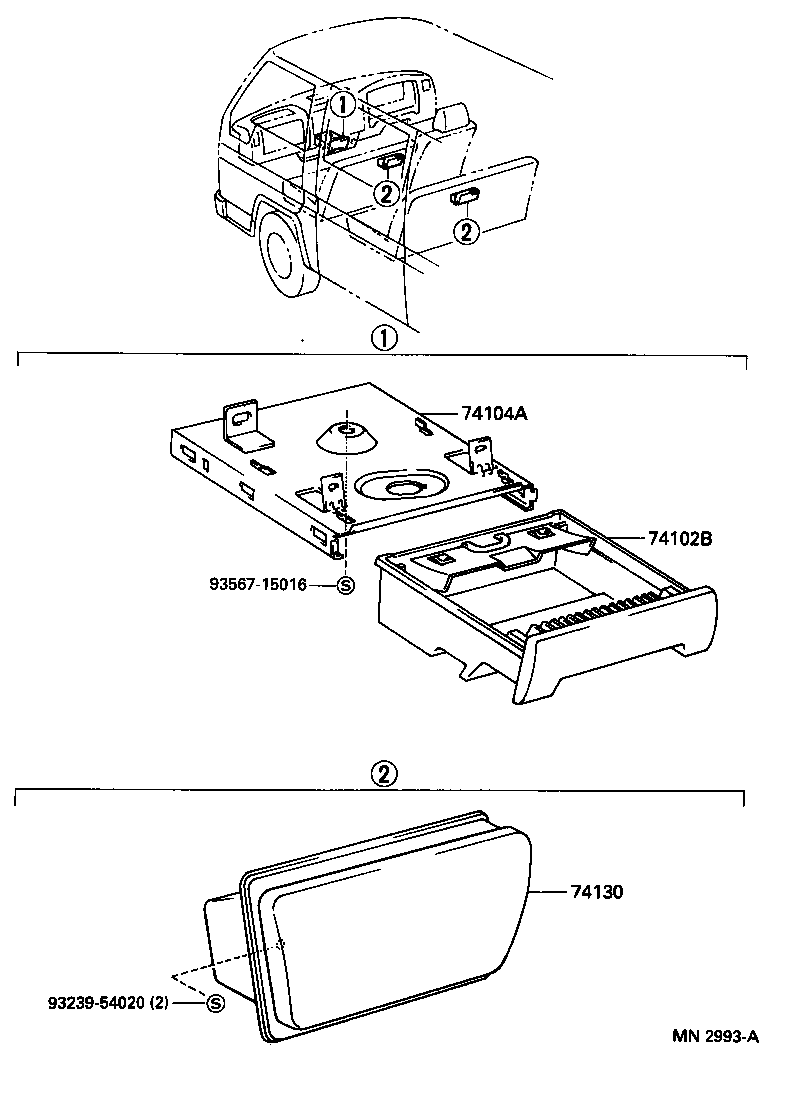 ①
②
②
①
74104A
74102B
93567-15016 Ⓢ
②
74130
93239-54020 (2) Ⓢ
MN 2993-A