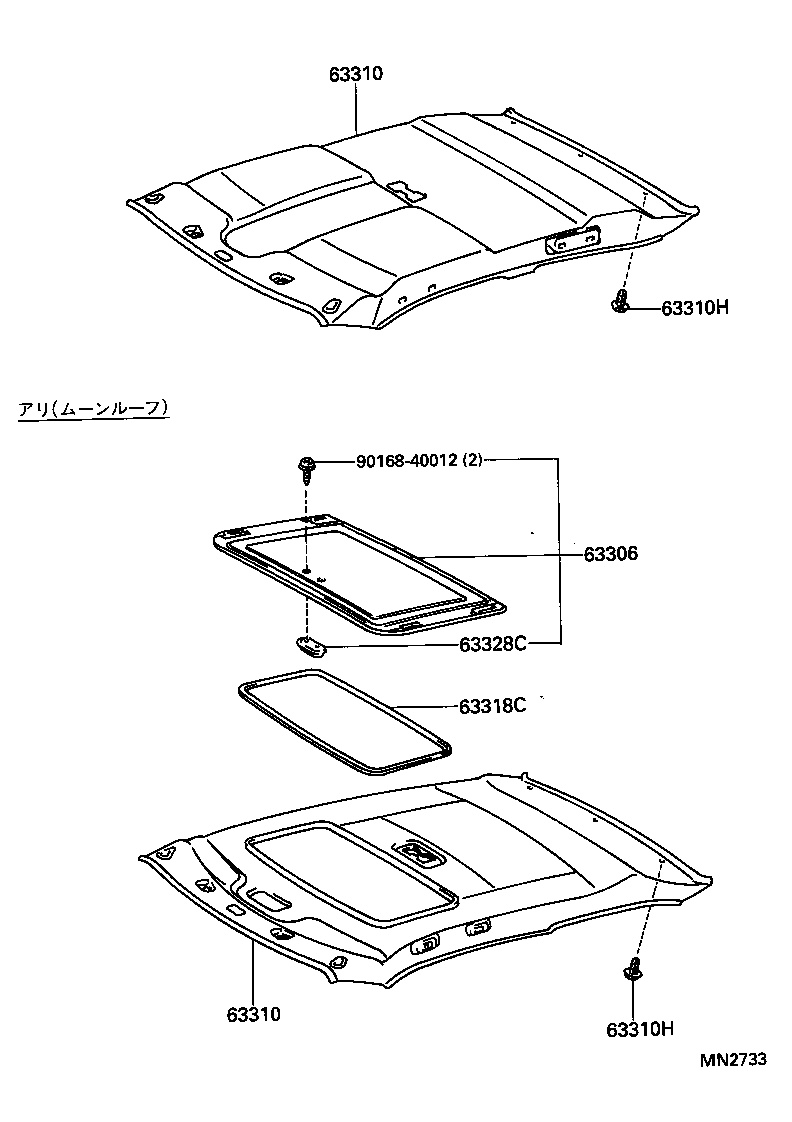 63310

63310H

アリ(ムーンルーフ)

90168-40012 (2)

63306

63328C

63318C

63310

63310H

MN2733